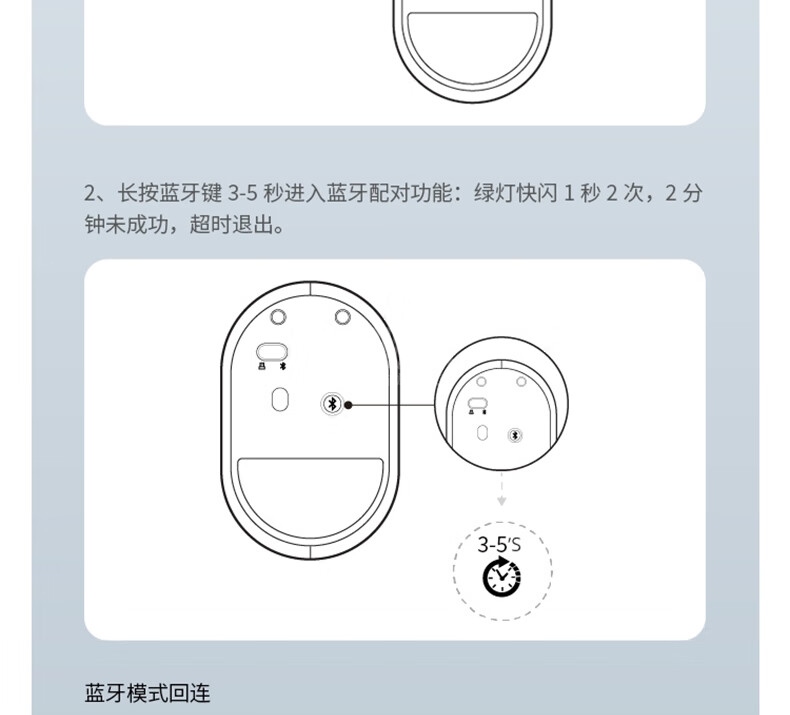 2、长按蓝牙键 3-5 秒进入蓝牙配对功能：绿灯快闪 1 秒 2 次，2 分钟未成功，超时退出。

3-5'S

蓝牙模式回连