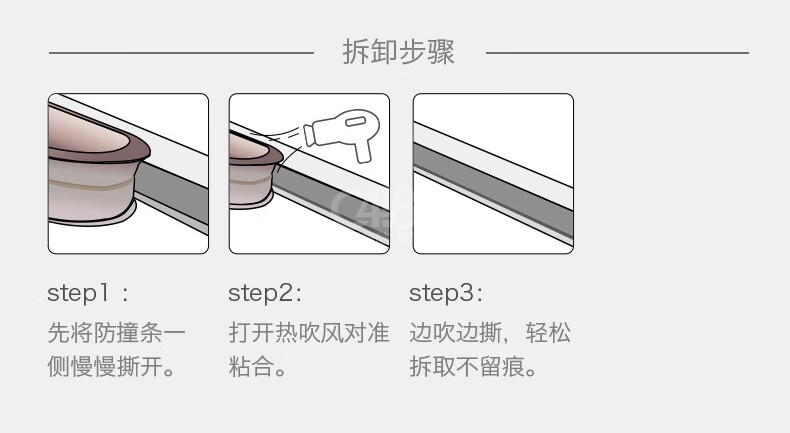 拆卸步骤

step1：

先将防撞条一侧慢慢撕开。

step2:

打开热吹风对准粘合。

step3:

边吹边撕，轻松拆取不留痕。