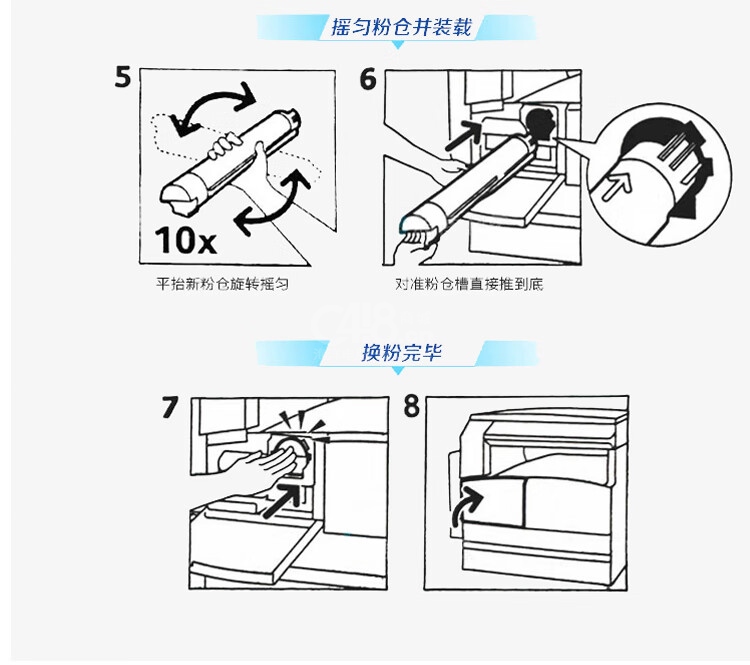 摇匀粉仓并装载

5

10x

平抬新粉仓旋转摇匀

6

对准粉仓槽直接推到底

换粉完毕

7

8