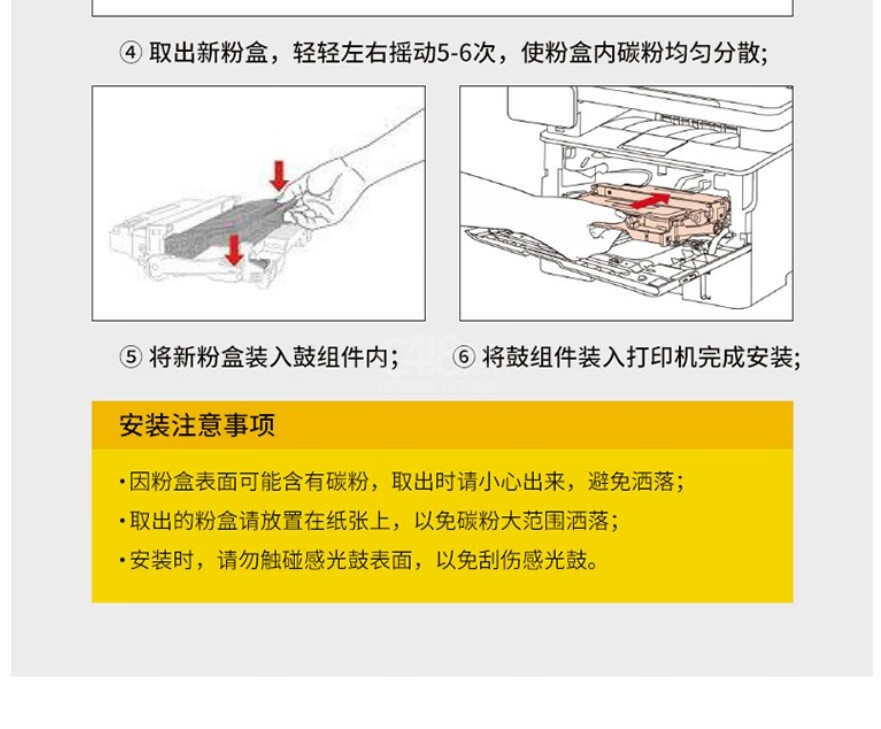 ④ 取出新粉盒，轻轻左右摇动5-6次，使粉盒内碳粉均匀分散；

⑤ 将新粉盒装入鼓组件内；

⑥ 将鼓组件装入打印机完成安装；

安装注意事项

·因粉盒表面可能含有碳粉，取出时请小心出来，避免洒落；

·取出的粉盒请放置在纸张上，以免碳粉大范围洒落；

·安装时，请勿触碰感光鼓表面，以免刮伤感光鼓。