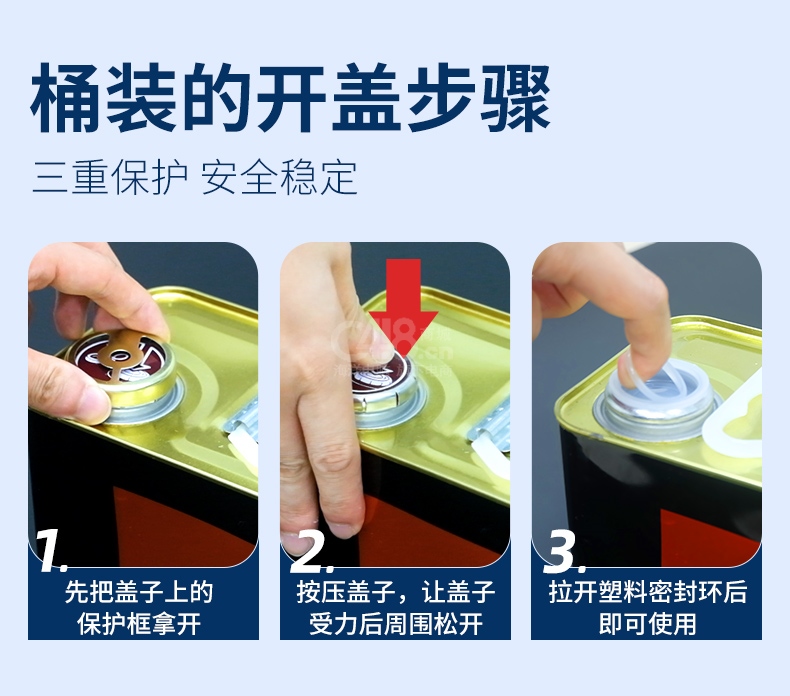 桶装的开盖步骤

三重保护 安全稳定

1.
先把盖子上的保护框拿开

2.
按压盖子，让盖子受力后周围松开

3.
拉开塑料密封环后即可使用