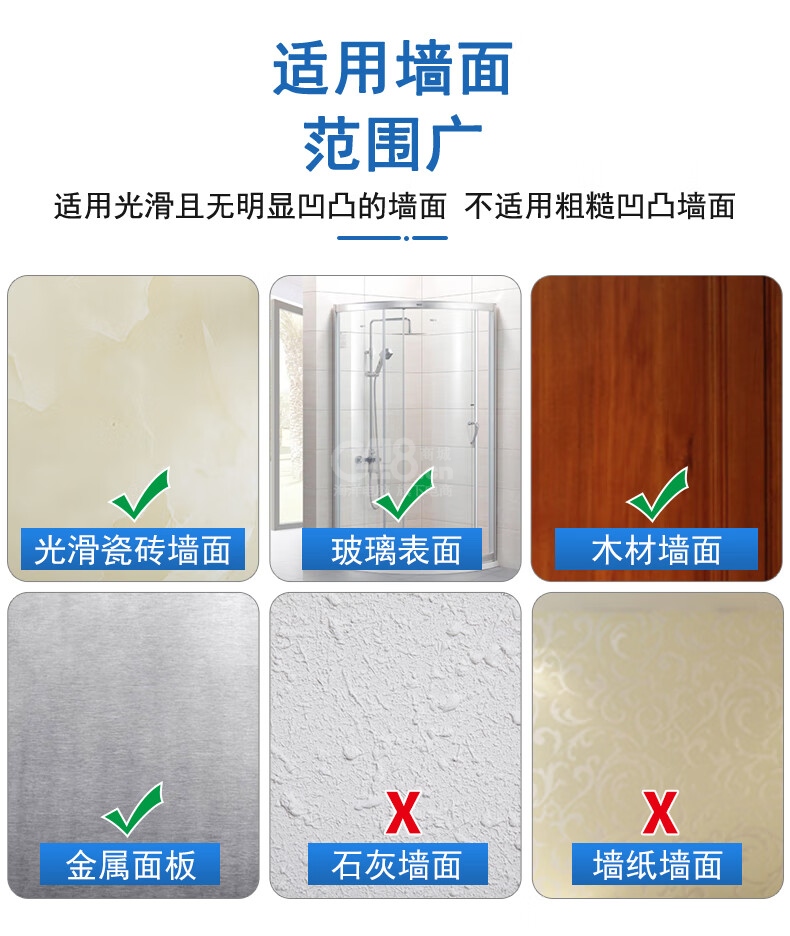 适用墙面
范围广

适用光滑且无明显凹凸的墙面 不适用粗糙凹凸墙面

光滑瓷砖墙面

玻璃表面

木材墙面

金属面板

X
石灰墙面

X
墙纸墙面