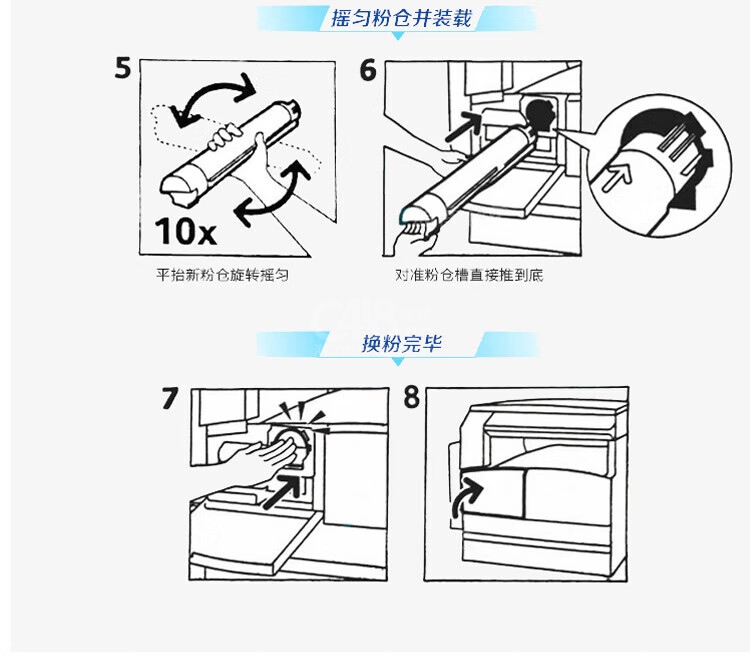 摇匀粉仓并装载

5

10x

平抬新粉仓旋转摇匀

6

对准粉仓槽直接推到底

换粉完毕

7

8