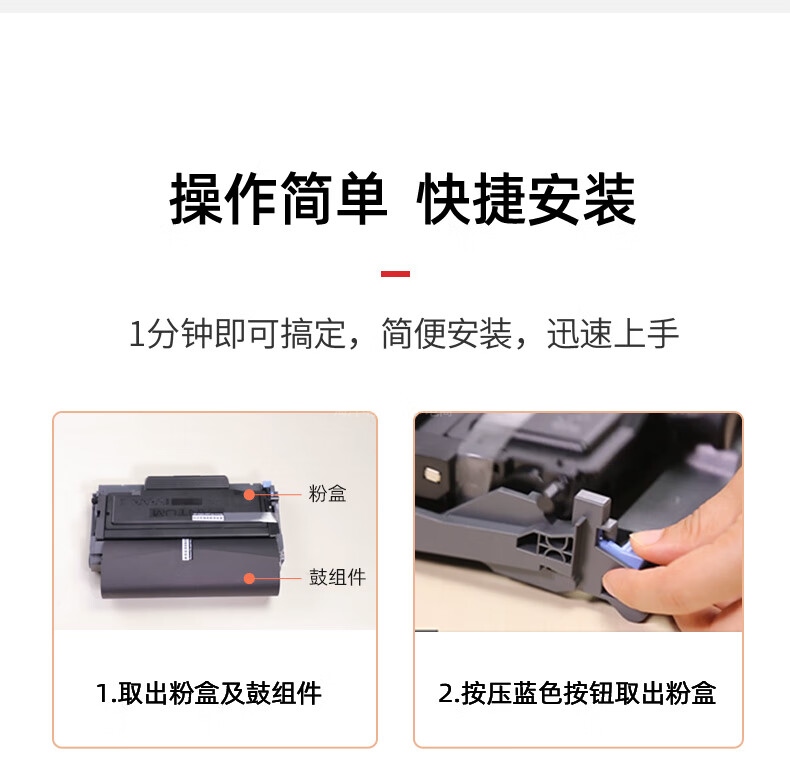 操作简单 快捷安装

1分钟即可搞定，简便安装，迅速上手

粉盒

鼓组件

1.取出粉盒及鼓组件

2.按压蓝色按钮取出粉盒