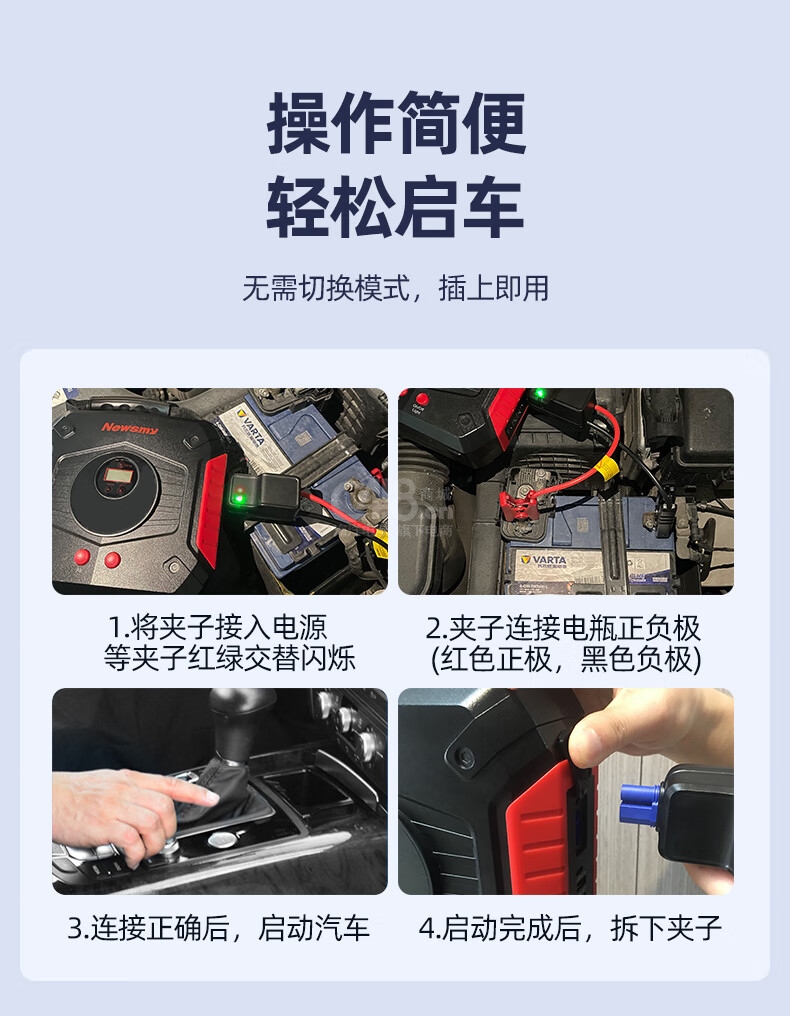 操作简便
轻松启车

无需切换模式，插上即用

Newsmy

VARTA

VARTA

1.将夹子接入电源
等夹子红绿交替闪烁

2.夹子连接电瓶正负极
(红色正极，黑色负极)

3.连接正确后，启动汽车

4.启动完成后，拆下夹子