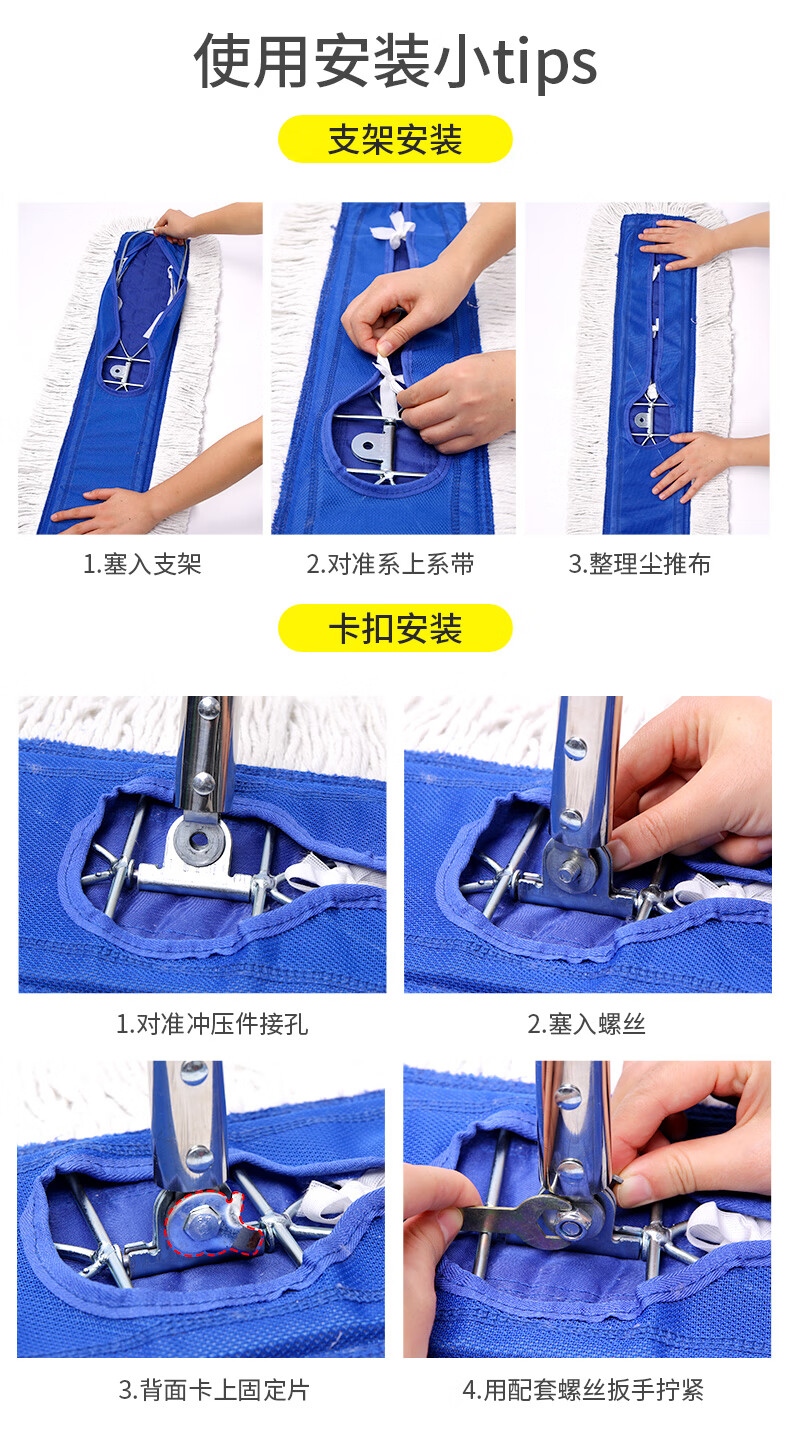 使用安装小tips

支架安装

1.塞入支架

2.对准系上系带

3.整理尘推布

卡扣安装

1.对准冲压件接孔

2.塞入螺丝

3.背面卡上固定片

4.用配套螺丝扳手拧紧