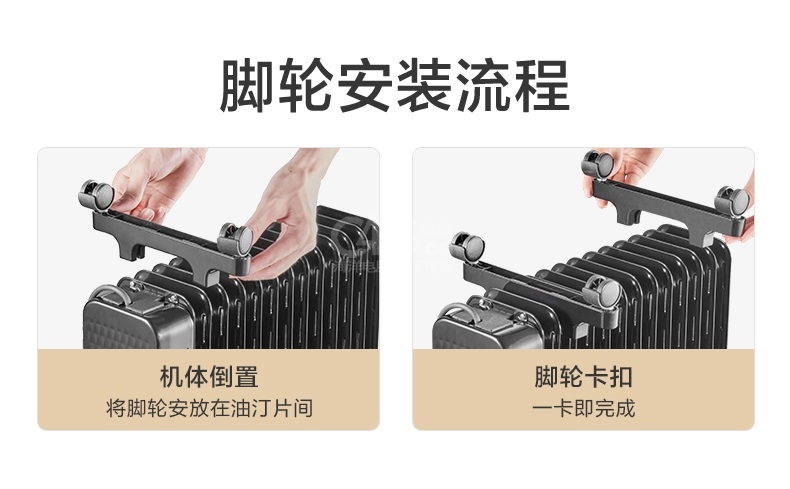 脚轮安装流程

机体倒置
将脚轮安放在油汀片间

脚轮卡扣
一卡即完成