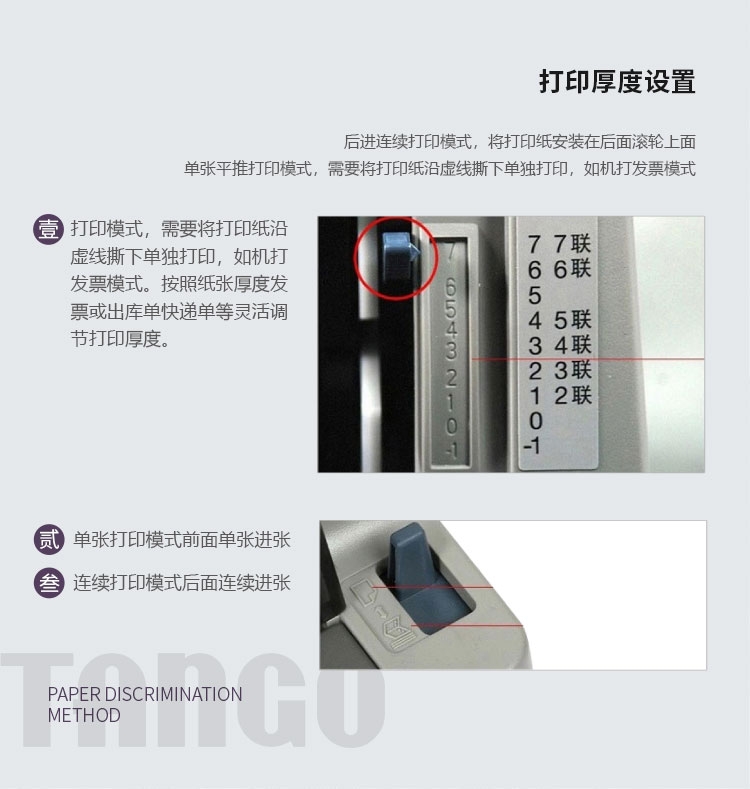 打印厚度设置

后进连续打印模式，将打印纸安装在后面滚轮上面
单张平推打印模式，需要将打印纸沿虚线撕下单独打印，如机打发票模式

壹 打印模式，需要将打印纸沿虚线撕下单独打印，如机打发票模式。按照纸张厚度发票或出库单快递单等灵活调节打印厚度。

7
6
5
4
3
2
1
0
-1

7 7联
6 6联
5
4 5联
3 4联
2 3联
1 2联
0
-1

贰 单张打印模式前面单张进张

叁 连续打印模式后面连续进张

TANGO
PAPER DISCRIMINATION
METHOD