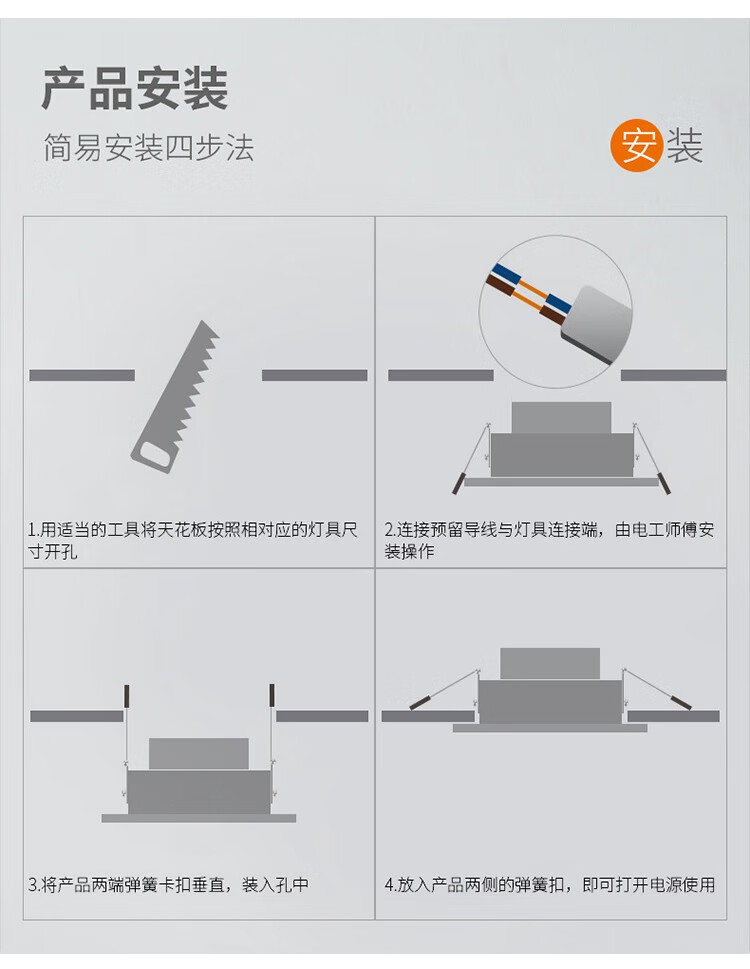 产品安装
简易安装四步法

安装

1.用适当的工具将天花板按照相对应的灯具尺寸开孔

2.连接预留导线与灯具连接端，由电工师傅安装操作

3.将产品两端弹簧卡扣垂直，装入孔中

4.放入产品两侧的弹簧扣，即可打开电源使用