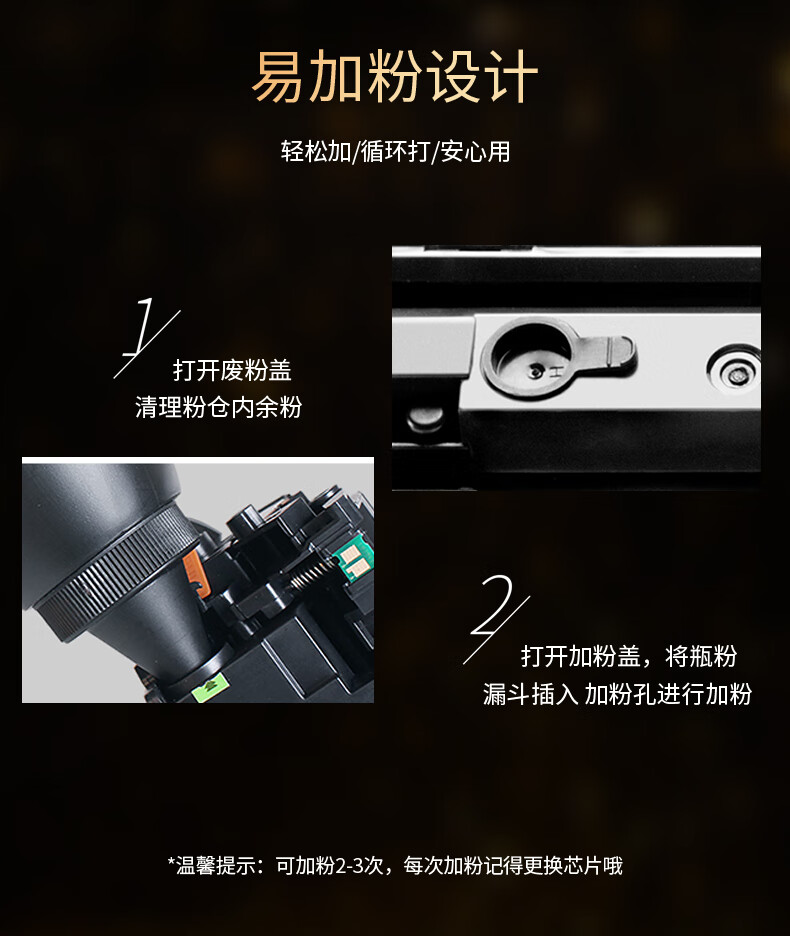 易加粉设计

轻松加/循环打/安心用

1

打开废粉盖
清理粉仓内余粉

2

打开加粉盖，将瓶粉
漏斗插入 加粉孔进行加粉

*温馨提示：可加粉2-3次，每次加粉记得更换芯片哦