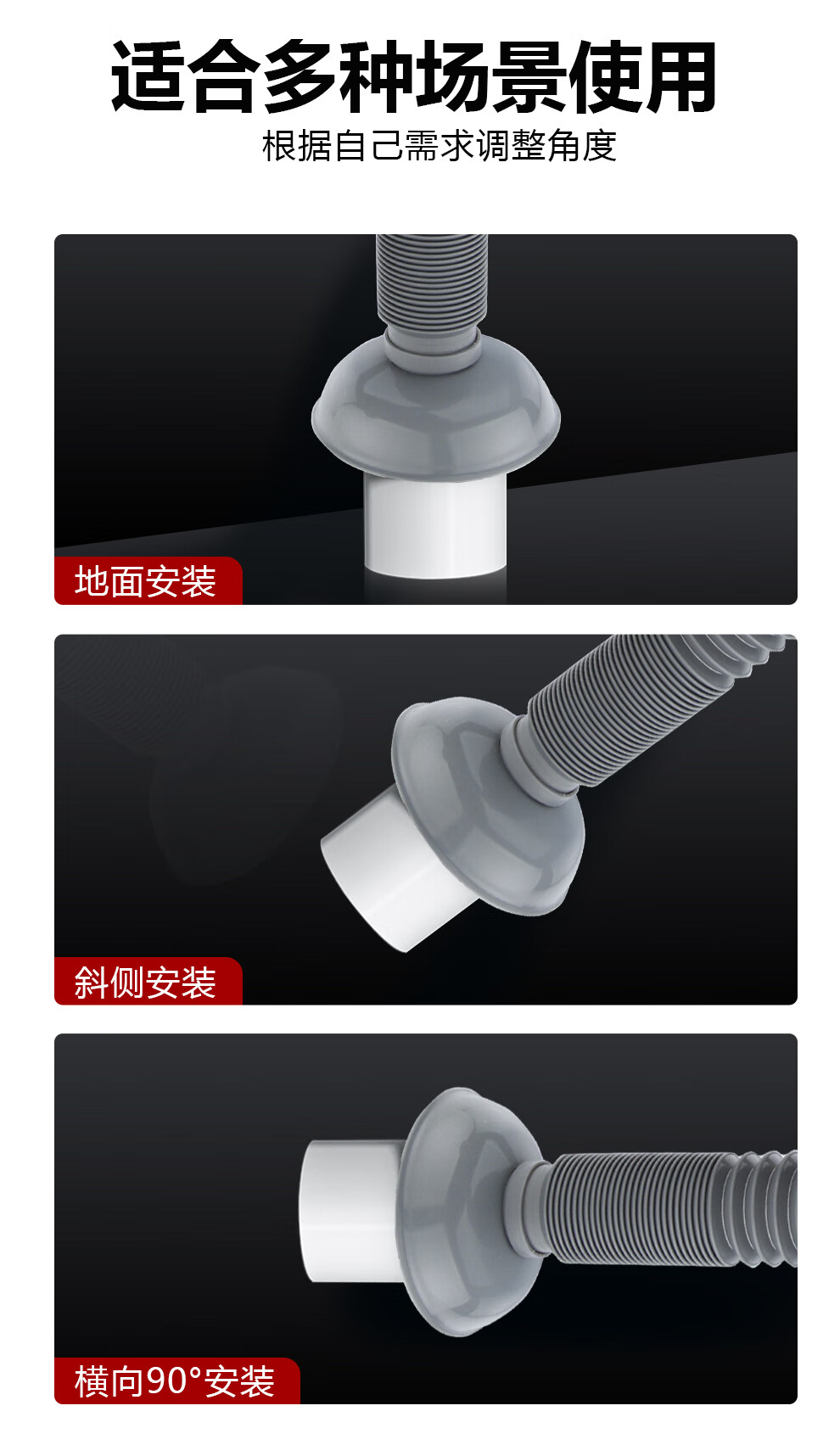 适合多种场景使用

根据自己需求调整角度

地面安装

斜侧安装

横向90°安装