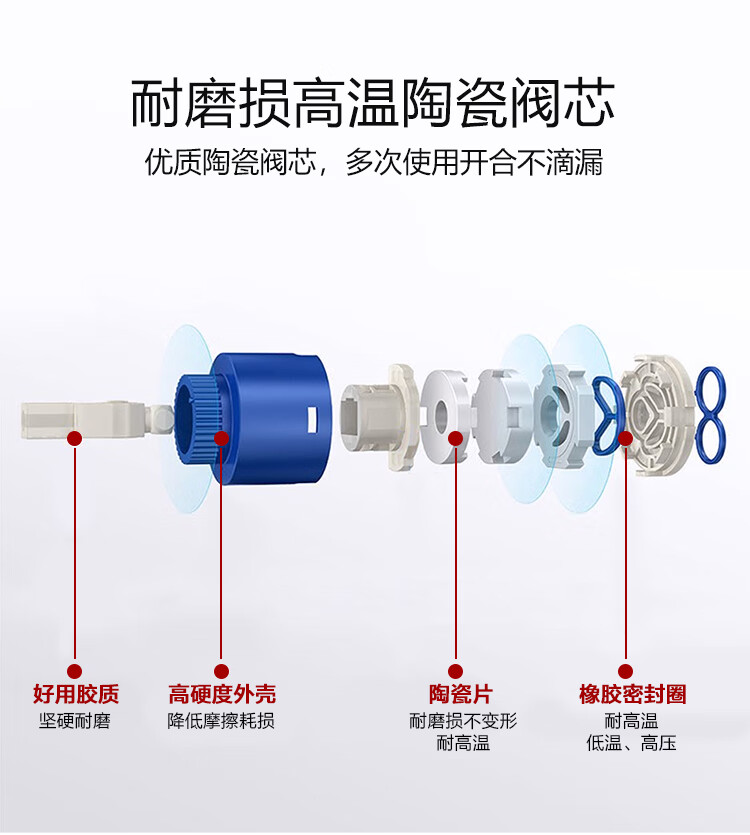 耐磨损高温陶瓷阀芯

优质陶瓷阀芯，多次使用开合不滴漏

好用胶质
坚硬耐磨

高硬度外壳
降低摩擦耗损

陶瓷片
耐磨损不变形
耐高温

橡胶密封圈
耐高温
低温、高压