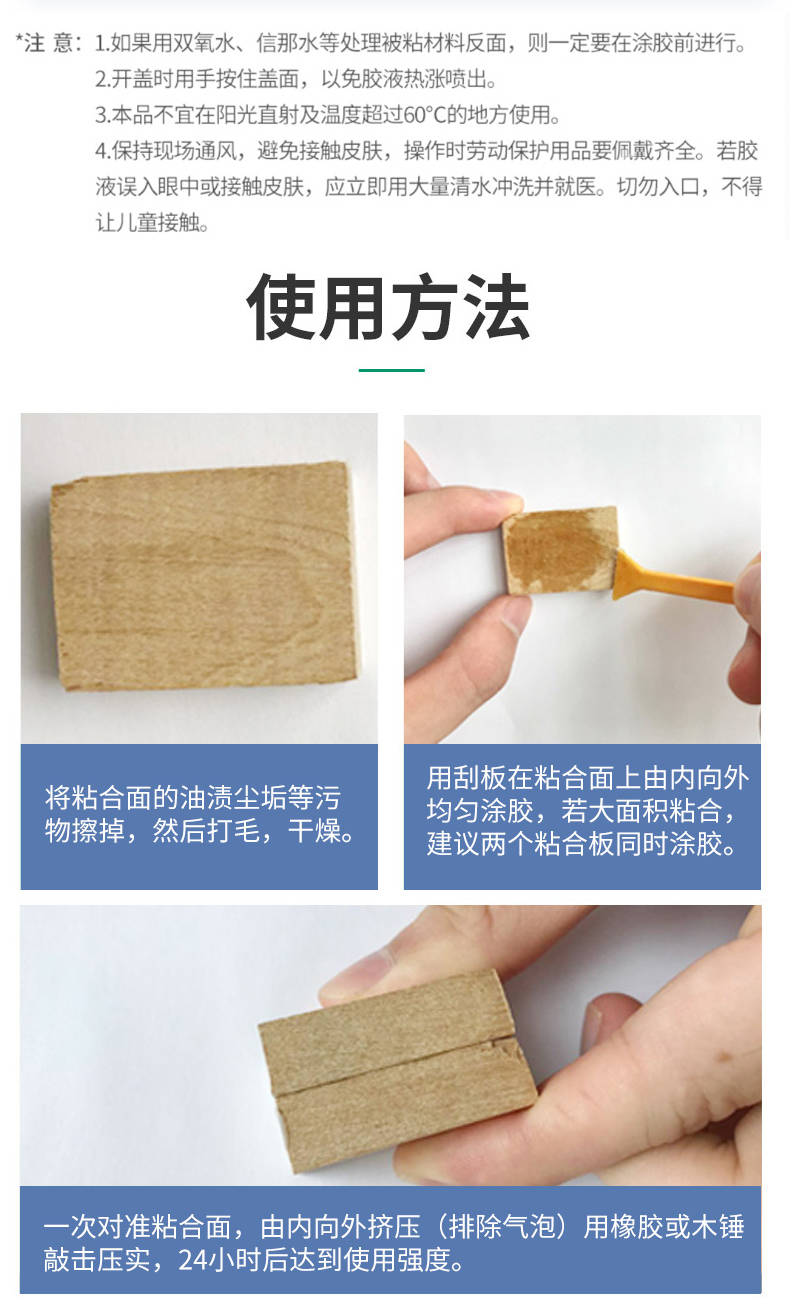 *注 意：1.如果用双氧水、信那水等处理被粘材料反面，则一定要在涂胶前进行。
2.开盖时用手按住盖面，以免胶液热涨喷出。
3.本品不宜在阳光直射及温度超过60°C的地方使用。
4.保持现场通风，避免接触皮肤，操作时劳动保护用品要佩戴齐全。若胶液误入眼中或接触皮肤，应立即用大量清水冲洗并就医。切勿入口，不得让儿童接触。

使用方法

将粘合面的油渍尘垢等污物擦掉，然后打毛，干燥。

用刮板在粘合面上由内向外均匀涂胶，若大面积粘合，建议两个粘合板同时涂胶。

一次对准粘合面，由内向外挤压（排除气泡）用橡胶或木锤敲击压实，24小时后达到使用强度。