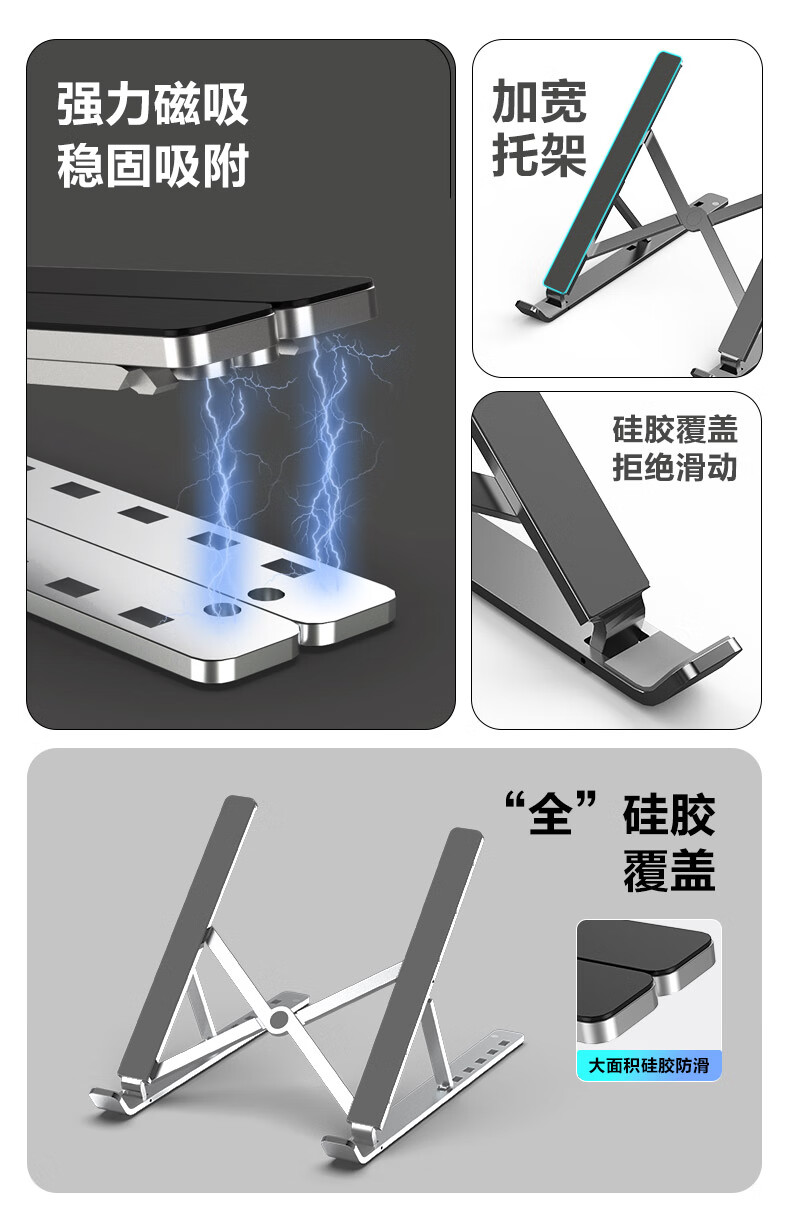 强力磁吸
稳固吸附

加宽
托架

硅胶覆盖
拒绝滑动

“全”硅胶
覆盖

大面积硅胶防滑