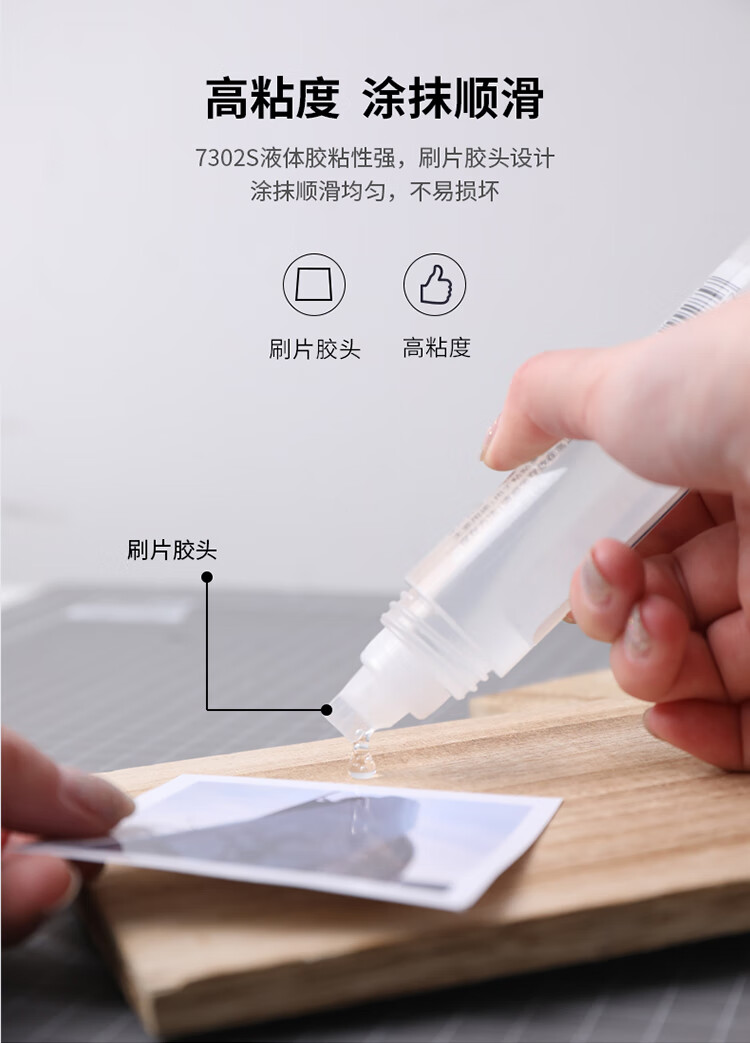 高粘度 涂抹顺滑

7302S液体胶粘性强，刷片胶头设计
涂抹顺滑均匀，不易损坏

刷片胶头 高粘度

刷片胶头