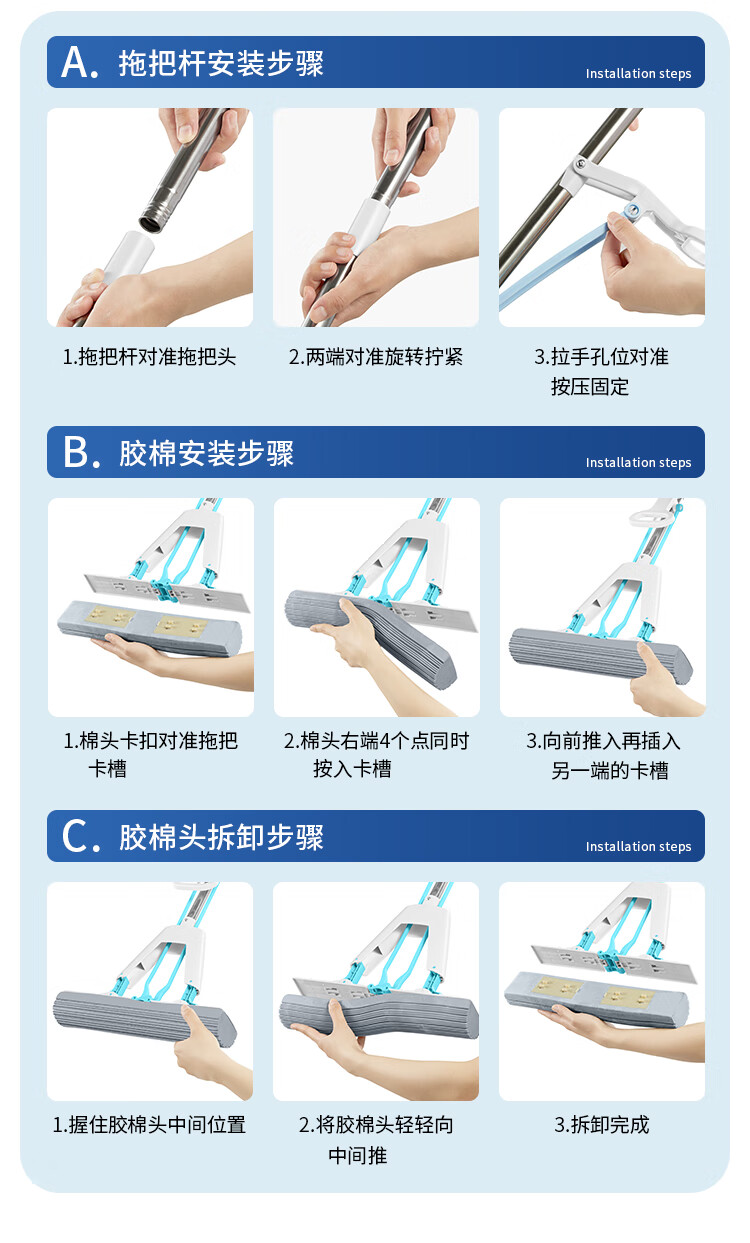 A. 拖把杆安装步骤
Installation steps

1.拖把杆对准拖把头

2.两端对准旋转拧紧

3.拉手孔位对准按压固定

B. 胶棉安装步骤
Installation steps

1.棉头卡扣对准拖把卡槽

2.棉头右端4个点同时按入卡槽

3.向前推入再插入另一端的卡槽

C. 胶棉头拆卸步骤
Installation steps

1.握住胶棉头中间位置

2.将胶棉头轻轻向中间推

3.拆卸完成