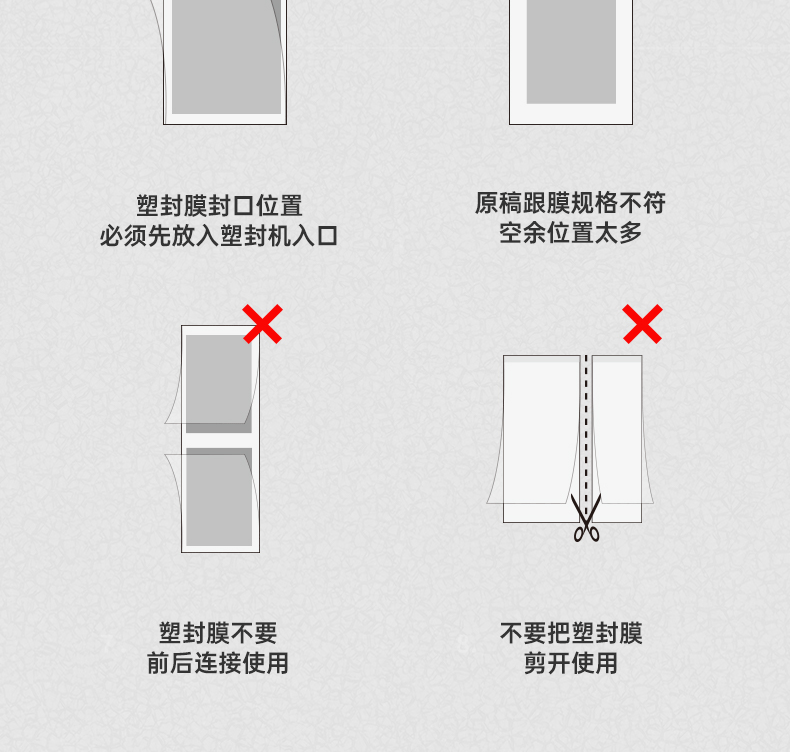 塑封膜封口位置
必须先放入塑封机入口

原稿跟膜规格不符
空余位置太多

塑封膜不要
前后连接使用

不要把塑封膜
剪开使用