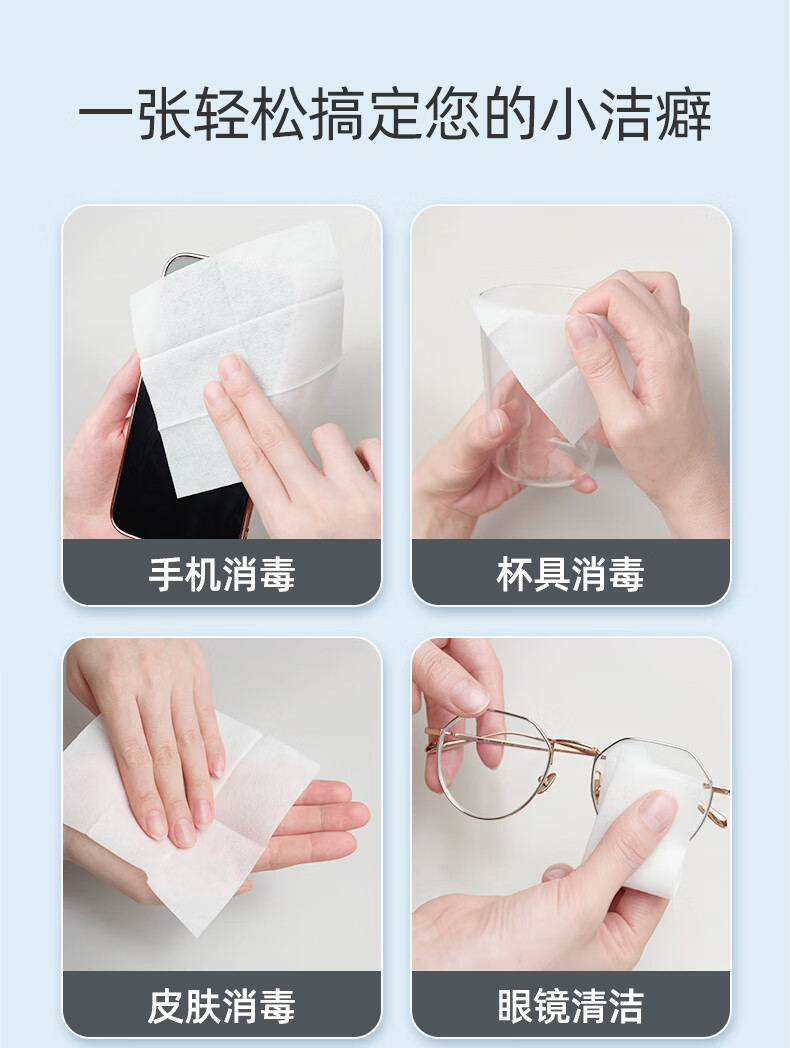 一张轻松搞定您的小洁癖

手机消毒

杯具消毒

皮肤消毒

眼镜清洁