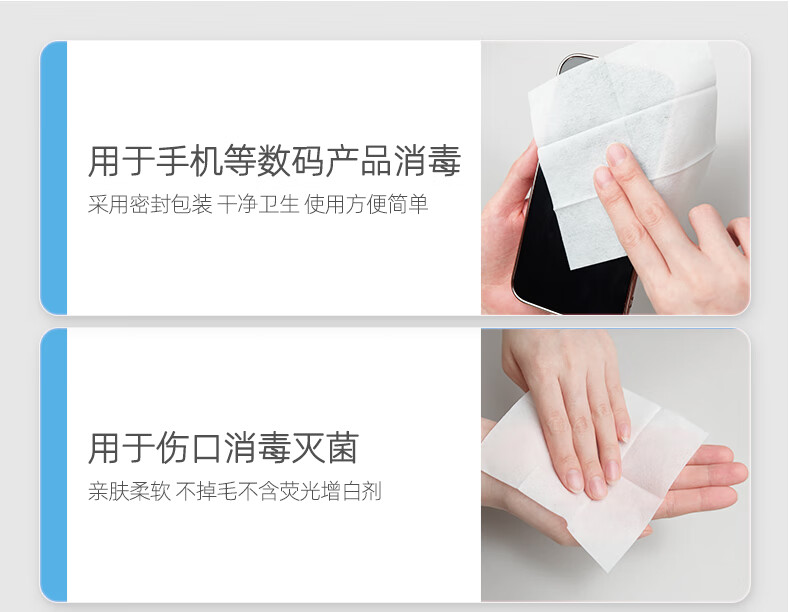 用于手机等数码产品消毒

采用密封包装 干净卫生 使用方便简单

用于伤口消毒灭菌

亲肤柔软 不掉毛不含荧光增白剂