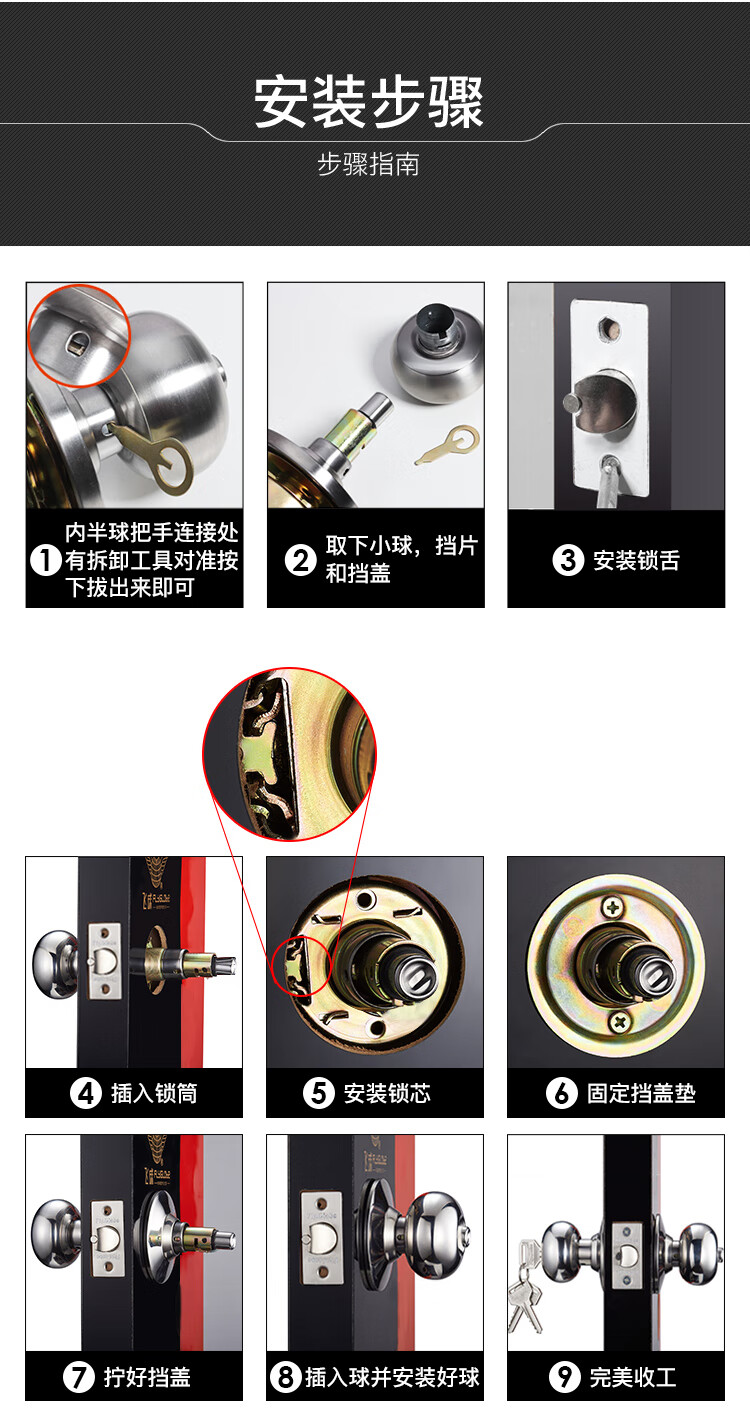 安装步骤

步骤指南

1 内半球把手连接处有拆卸工具对准按下拔出来即可

2 取下小球，挡片和挡盖

3 安装锁舌

4 插入锁筒

5 安装锁芯

6 固定挡盖垫

7 拧好挡盖

8 插入球并安装好球

9 完美收工