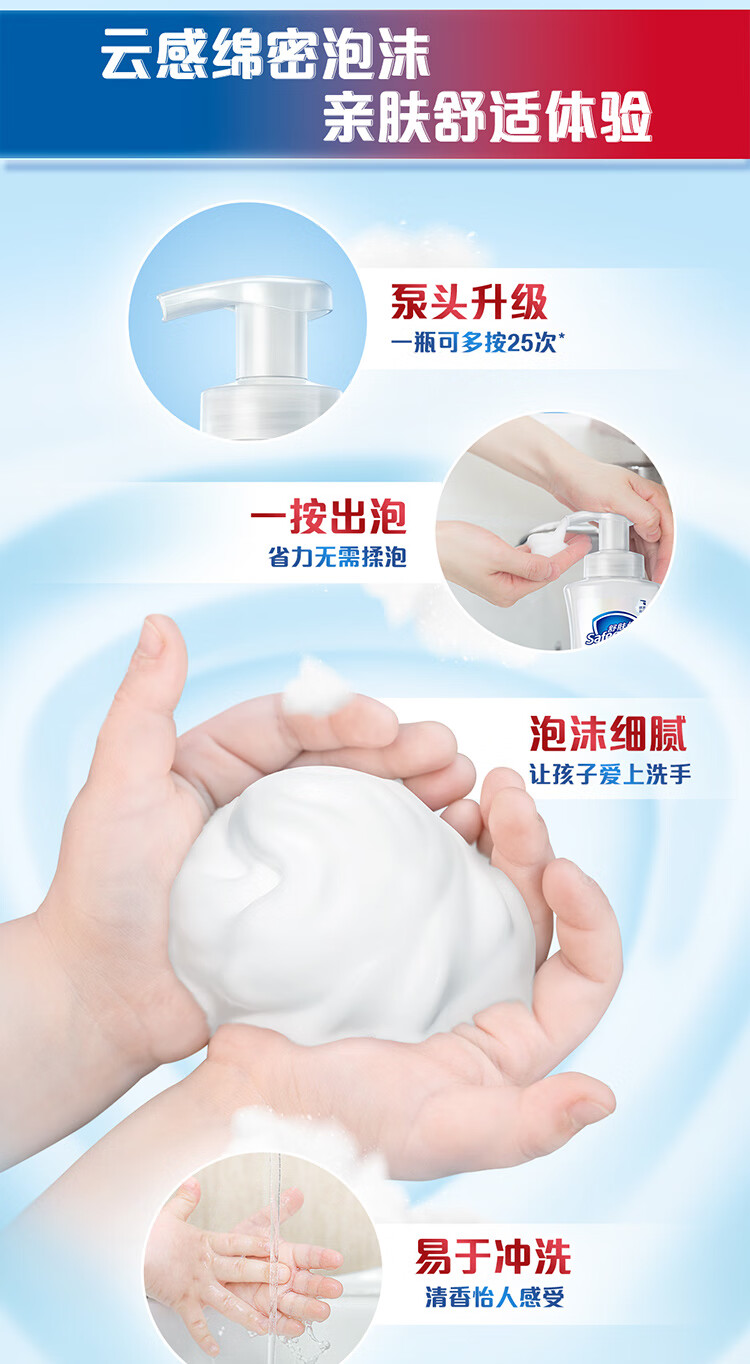 云感绵密泡沫
亲肤舒适体验

泵头升级
一瓶可多按25次*

一按出泡
省力无需揉泡

舒肤
Safe

泡沫细腻
让孩子爱上洗手

易于冲洗
清香怡人感受