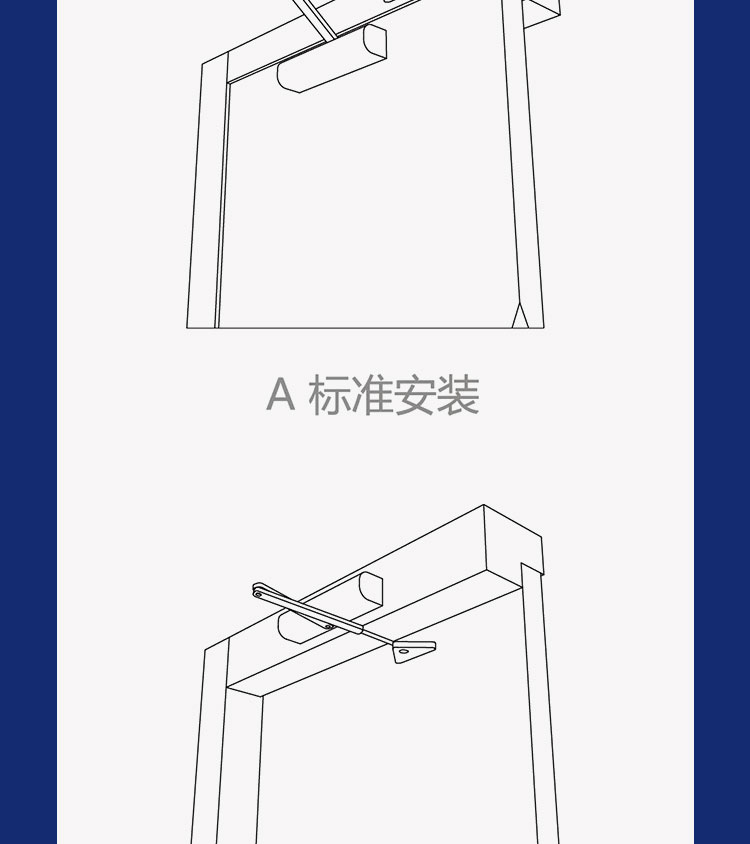 A 标准安装