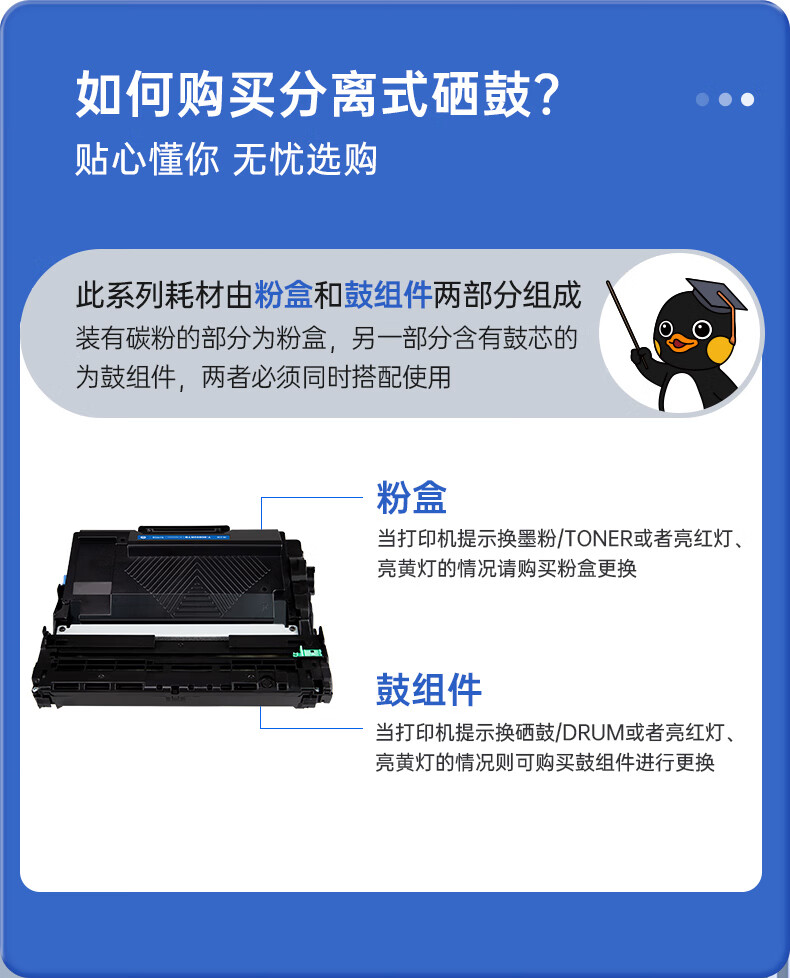 如何购买分离式硒鼓?
贴心懂你 无忧选购

此系列耗材由粉盒和鼓组件两部分组成
装有碳粉的部分为粉盒，另一部分含有鼓芯的为鼓组件，两者必须同时搭配使用

粉盒
当打印机提示换墨粉/TONER或者亮红灯、亮黄灯的情况请购买粉盒更换

鼓组件
当打印机提示换硒鼓/DRUM或者亮红灯、亮黄灯的情况则可购买鼓组件进行更换