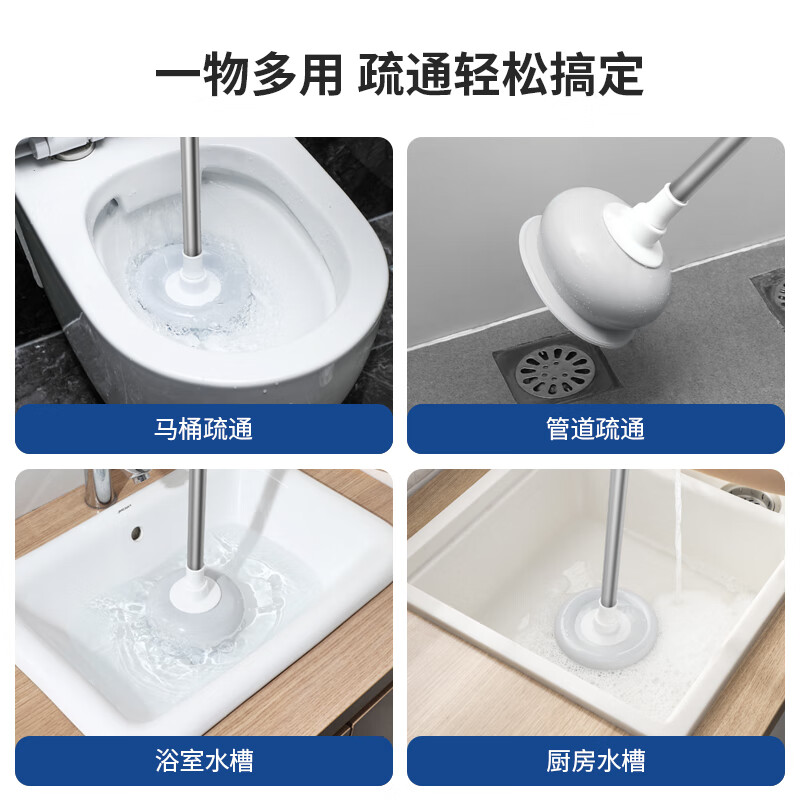 一物多用 疏通轻松搞定

马桶疏通

管道疏通

浴室水槽

厨房水槽