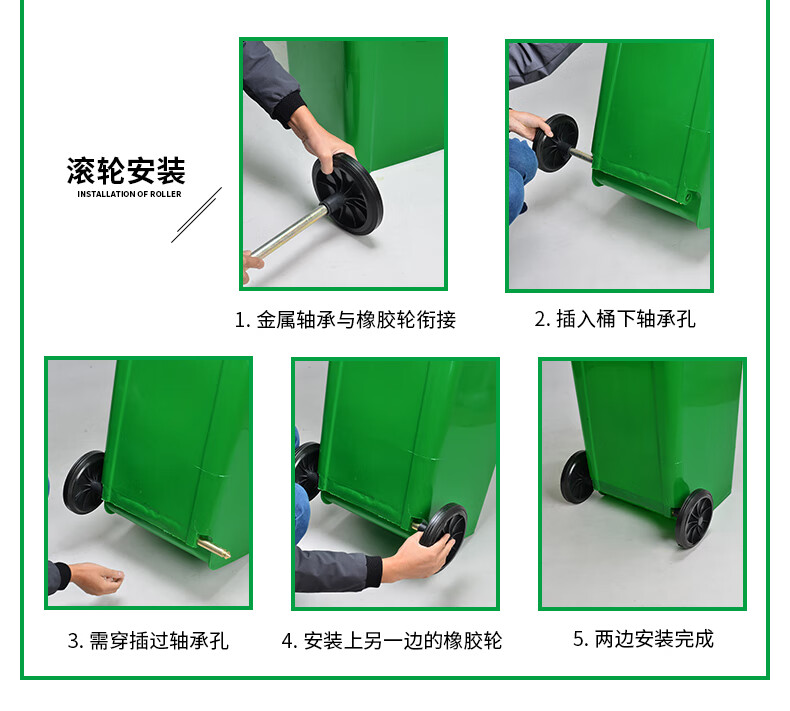 滚轮安装
INSTALLATION OF ROLLER

1. 金属轴承与橡胶轮衔接

2. 插入桶下轴承孔

3. 需穿插过轴承孔

4. 安装上另一边的橡胶轮

5. 两边安装完成