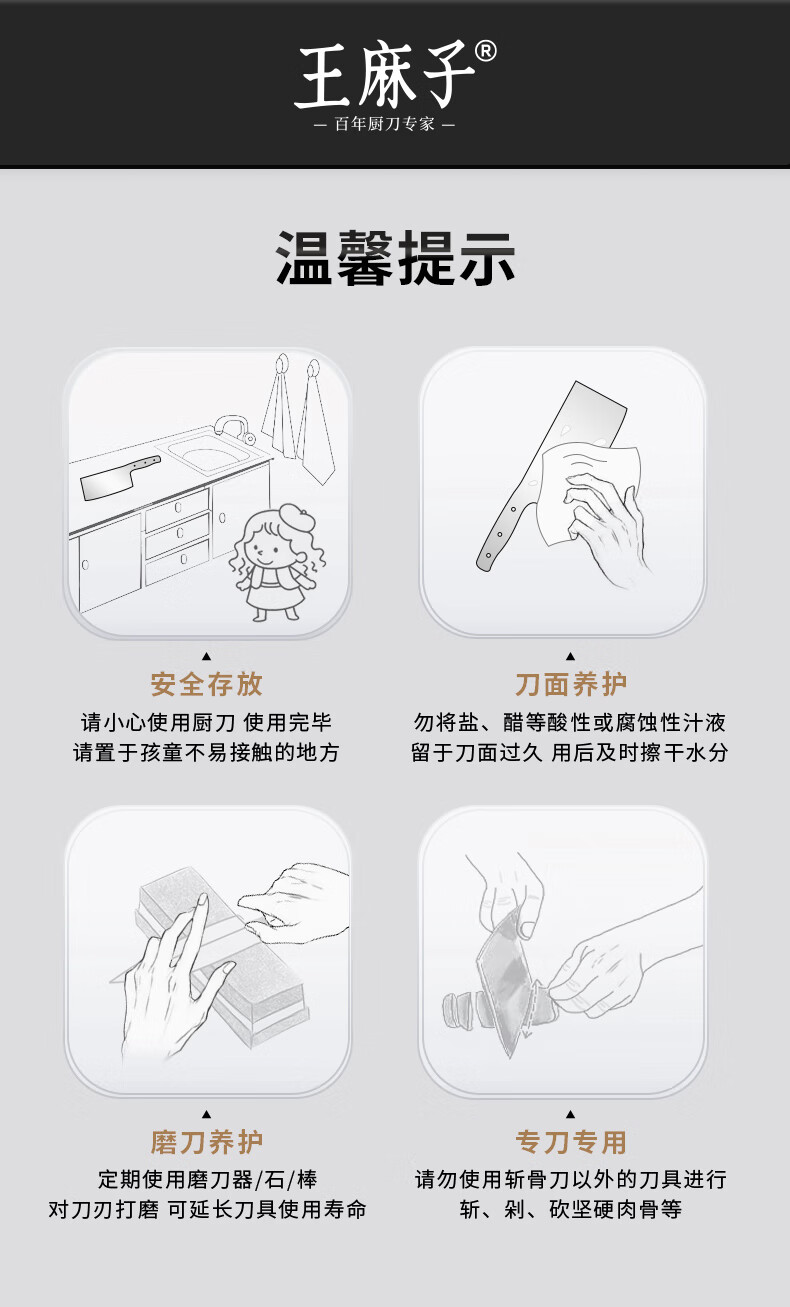 王麻子®
— 百年厨刀专家 —

温馨提示

▲
安全存放
请小心使用厨刀 使用完毕
请置于孩童不易接触的地方

▲
刀面养护
勿将盐、醋等酸性或腐蚀性汁液
留于刀面过久 用后及时擦干水分

▲
磨刀养护
定期使用磨刀器/石/棒
对刀刃打磨 可延长刀具使用寿命

▲
专刀专用
请勿使用斩骨刀以外的刀具进行
斩、剁、砍坚硬肉骨等