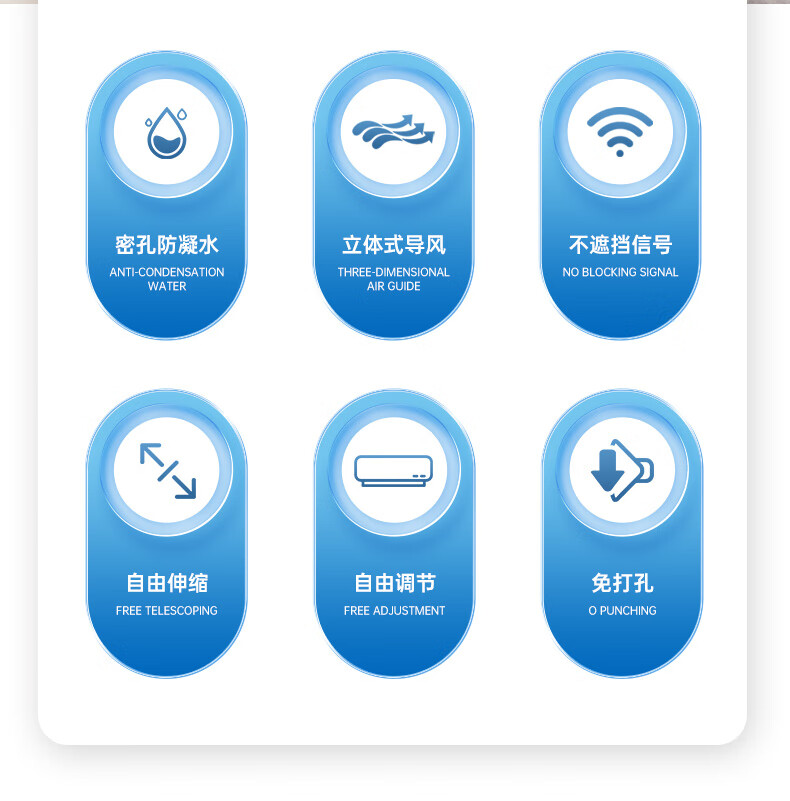 密孔防凝水
ANTI-CONDENSATION WATER

立体式导风
THREE-DIMENSIONAL AIR GUIDE

不遮挡信号
NO BLOCKING SIGNAL

自由伸缩
FREE TELESCOPING

自由调节
FREE ADJUSTMENT

免打孔
O PUNCHING