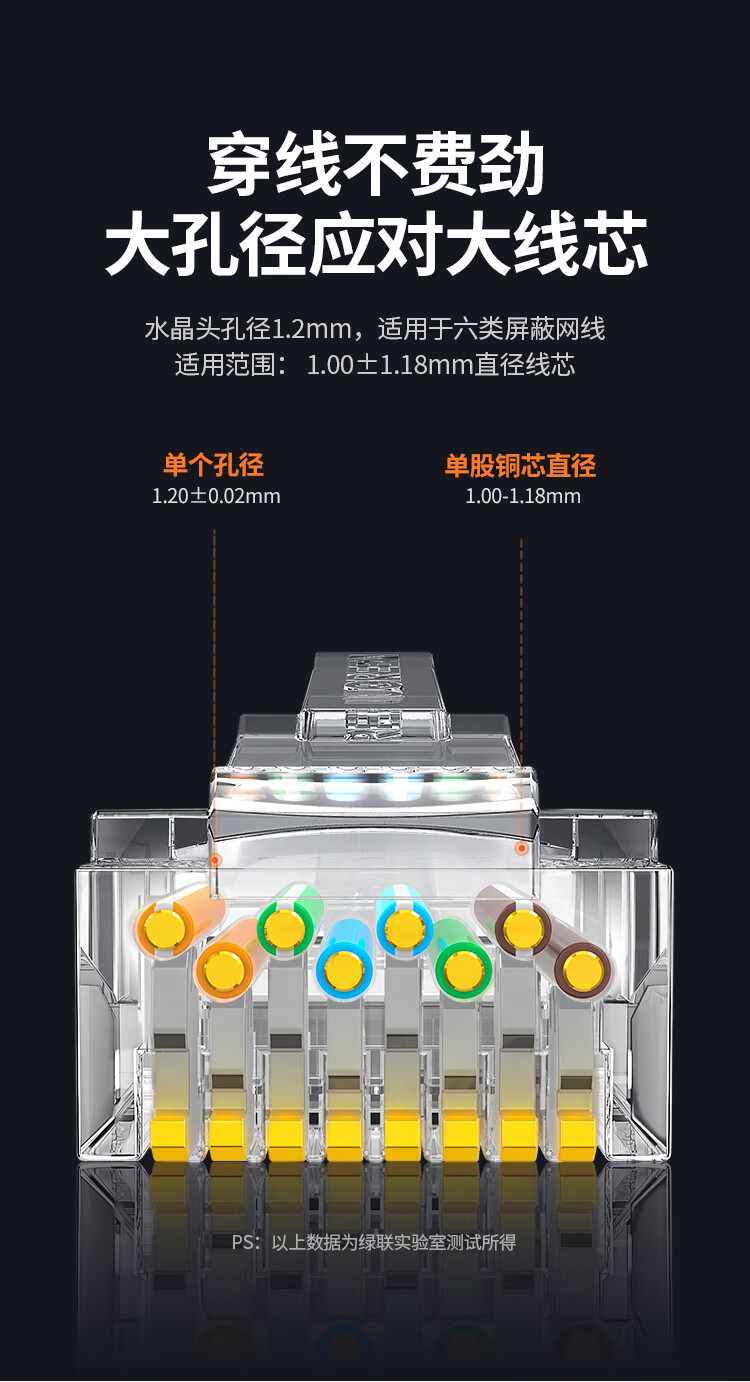 穿线不费劲
大孔径应对大线芯

水晶头孔径1.2mm，适用于六类屏蔽网线
适用范围： 1.00±1.18mm直径线芯

单个孔径
1.20±0.02mm

单股铜芯直径
1.00-1.18mm

UGREEN

PS：以上数据为绿联实验室测试所得