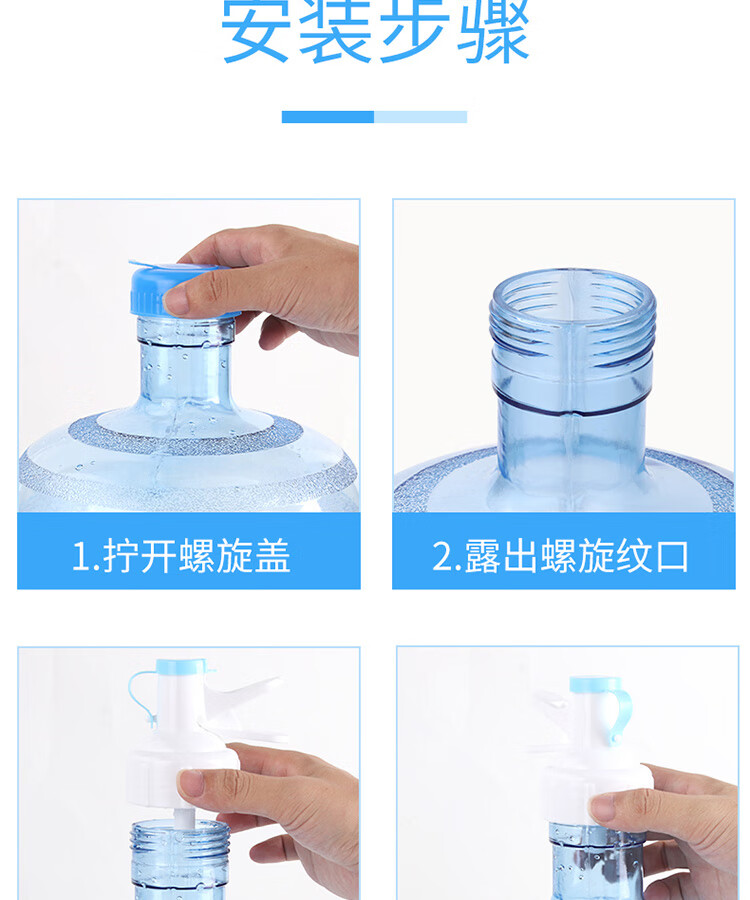 安装步骤

1.拧开螺旋盖

2.露出螺旋纹口