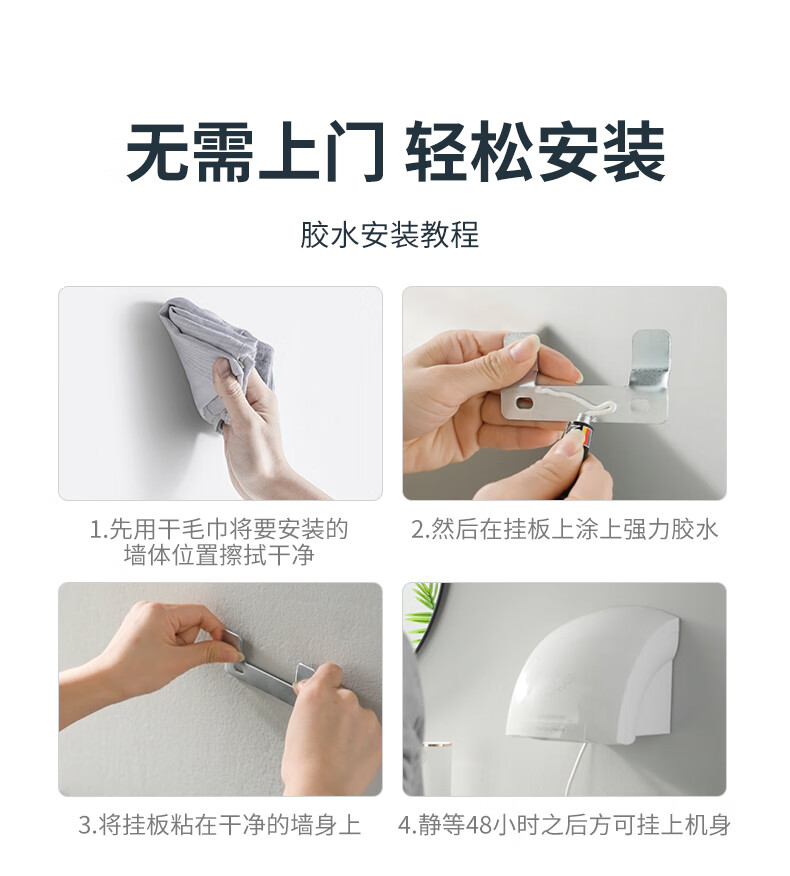 无需上门 轻松安装

胶水安装教程

1.先用干毛巾将要安装的墙体位置擦拭干净

2.然后在挂板上涂上强力胶水

3.将挂板粘在干净的墙身上

4.静等48小时之后方可挂上机身