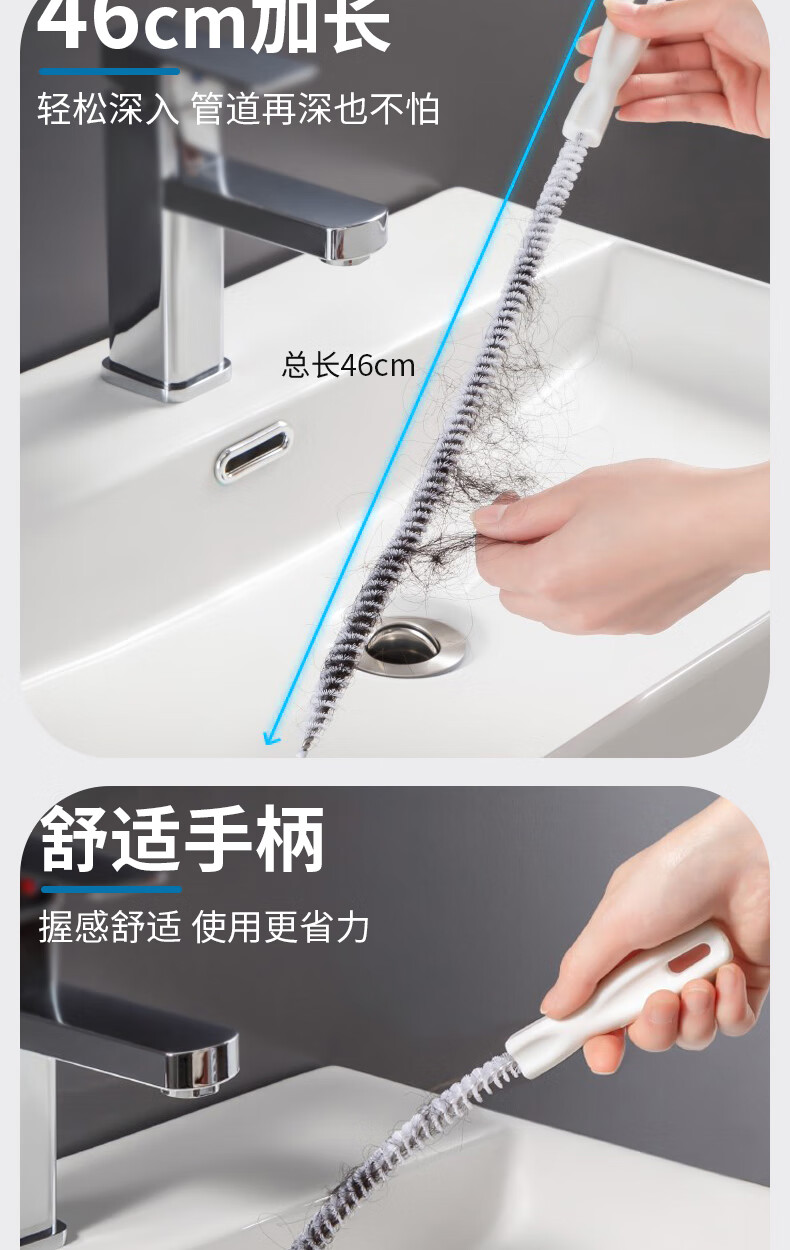 46cm加长

轻松深入 管道再深也不怕

总长46cm

舒适手柄

握感舒适 使用更省力