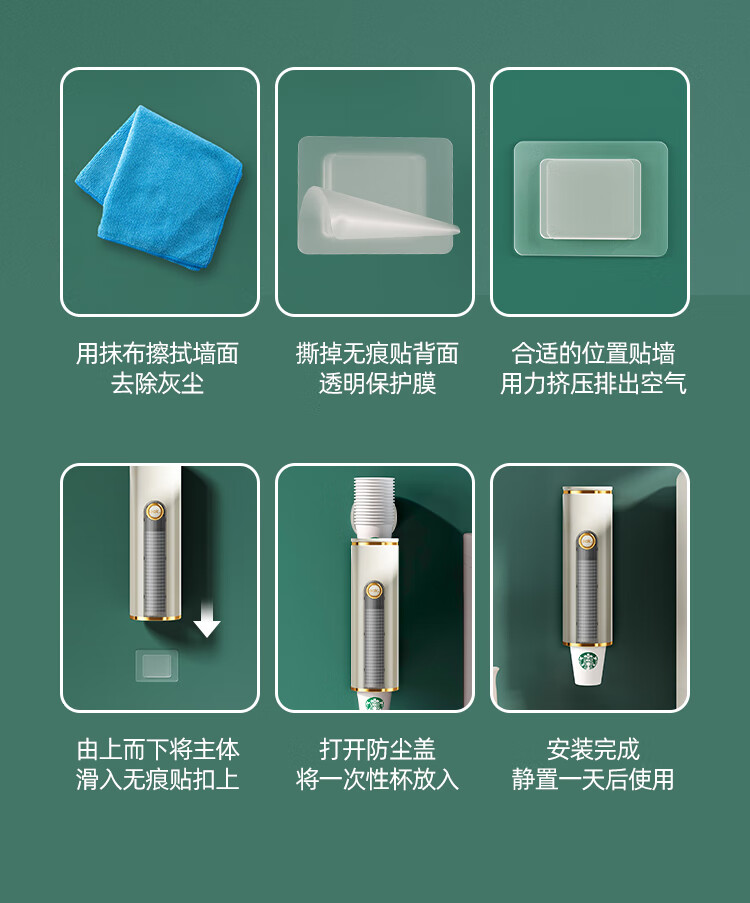 用抹布擦拭墙面
去除灰尘

撕掉无痕贴背面
透明保护膜

合适的位置贴墙
用力挤压排出空气

由上而下将主体
滑入无痕贴扣上

打开防尘盖
将一次性杯放入

安装完成
静置一天后使用