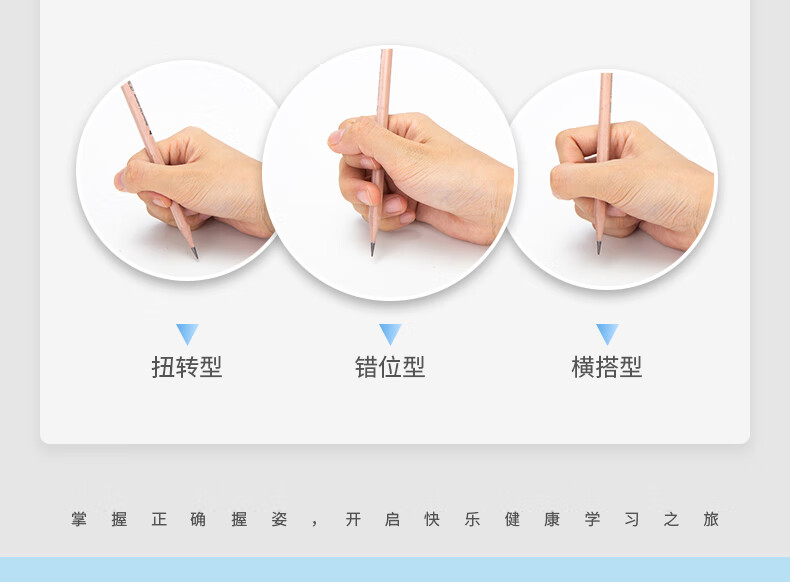 扭转型

错位型

横搭型

掌握正确握姿，开启快乐健康学习之旅