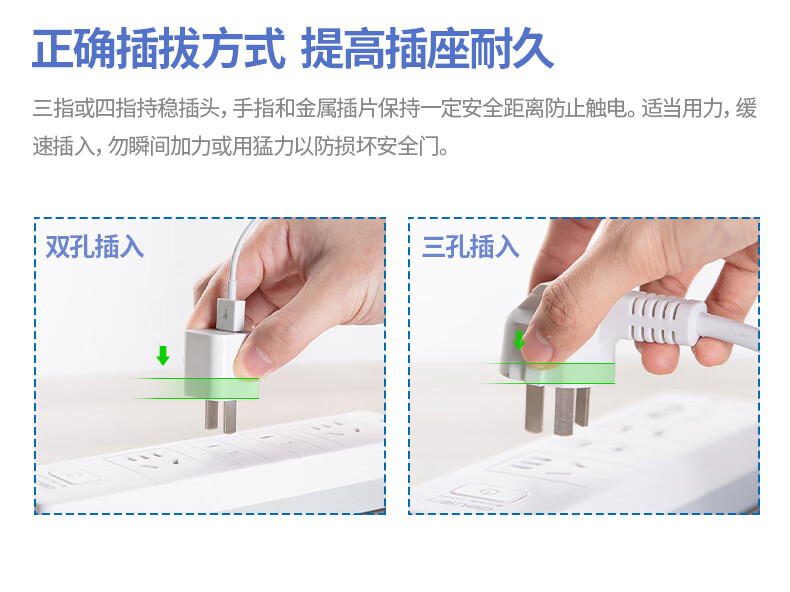 正确插拔方式 提高插座耐久

三指或四指持稳插头，手指和金属插片保持一定安全距离防止触电。适当用力，缓速插入，勿瞬间加力或用猛力以防损坏安全门。

双孔插入

三孔插入