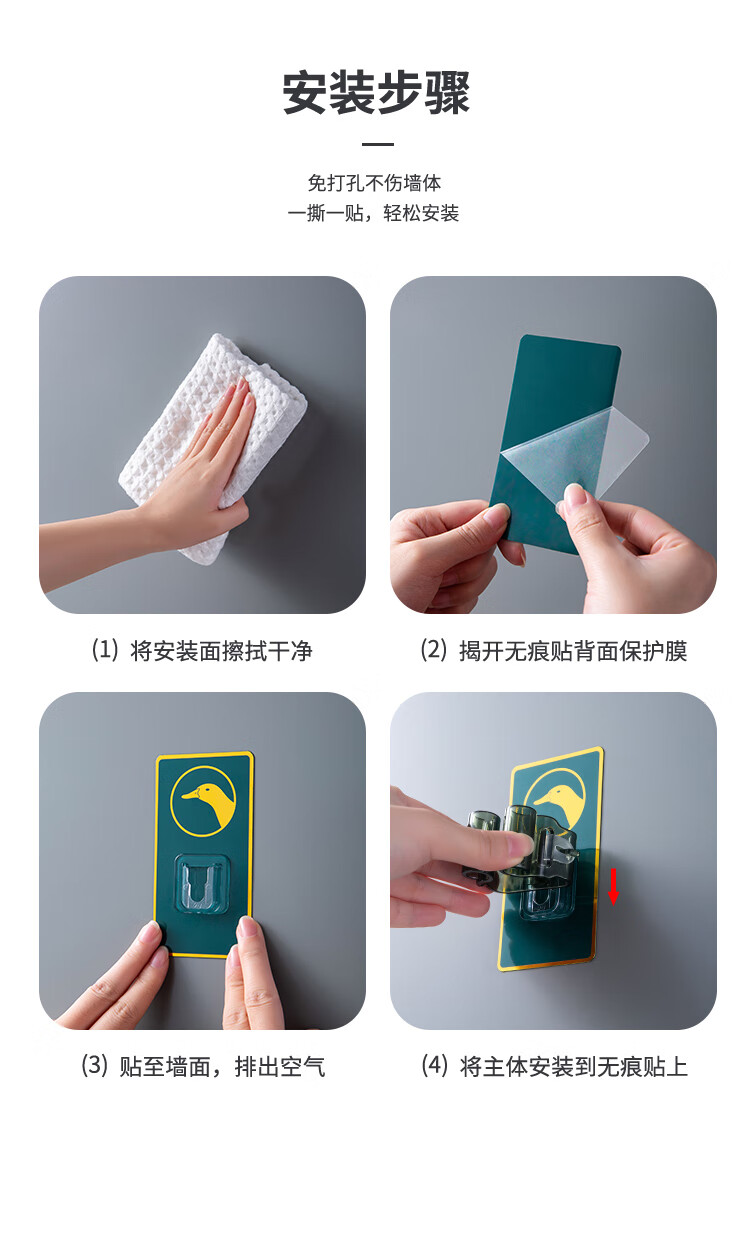 安装步骤

免打孔不伤墙体
一撕一贴，轻松安装

(1) 将安装面擦拭干净

(2) 揭开无痕贴背面保护膜

(3) 贴至墙面，排出空气

(4) 将主体安装到无痕贴上