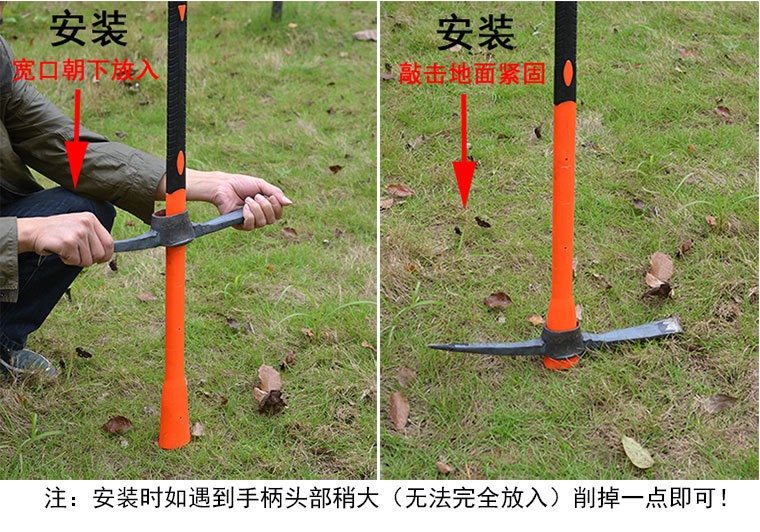 安装
宽口朝下放入

安装
敲击地面紧固

注：安装时如遇到手柄头部稍大（无法完全放入）削掉一点即可！