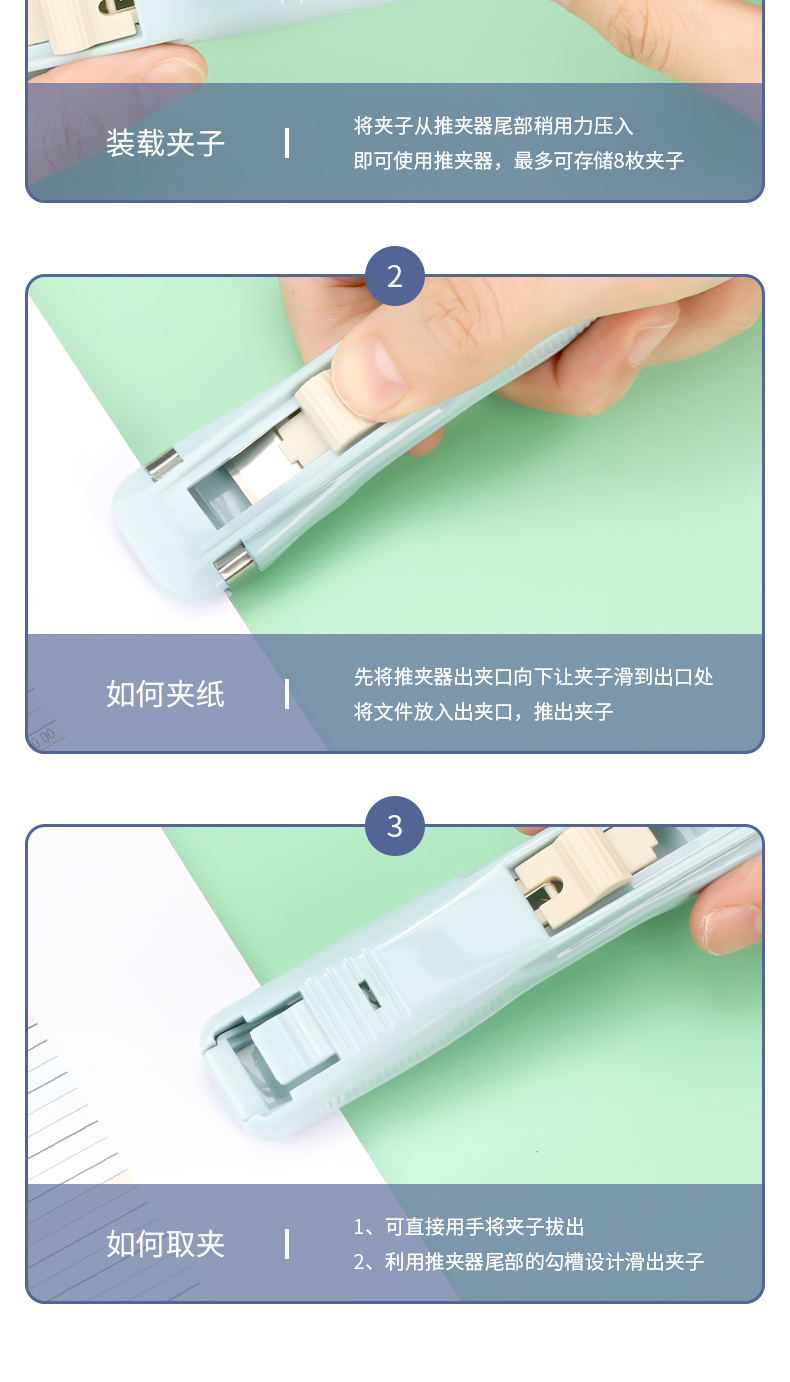 装载夹子

将夹子从推夹器尾部稍用力压入
即可使用推夹器，最多可存储8枚夹子

2

如何夹纸

先将推夹器出夹口向下让夹子滑到出口处
将文件放入出夹口，推出夹子

3

如何取夹

1、可直接用手将夹子拔出
2、利用推夹器尾部的勾槽设计滑出夹子