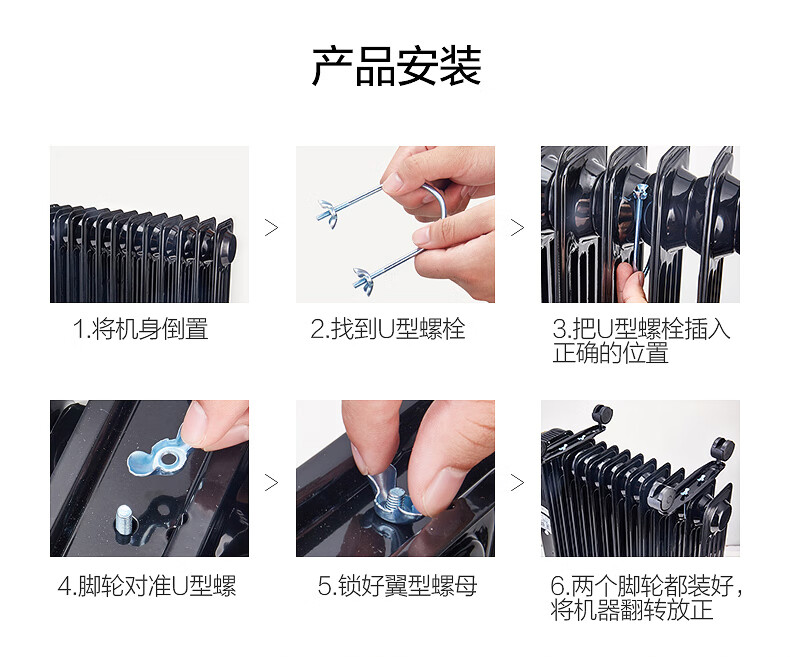 产品安装

1.将机身倒置

>

2.找到U型螺栓

>

3.把U型螺栓插入正确的位置

4.脚轮对准U型螺

>

5.锁好翼型螺母

>

6.两个脚轮都装好，将机器翻转放正