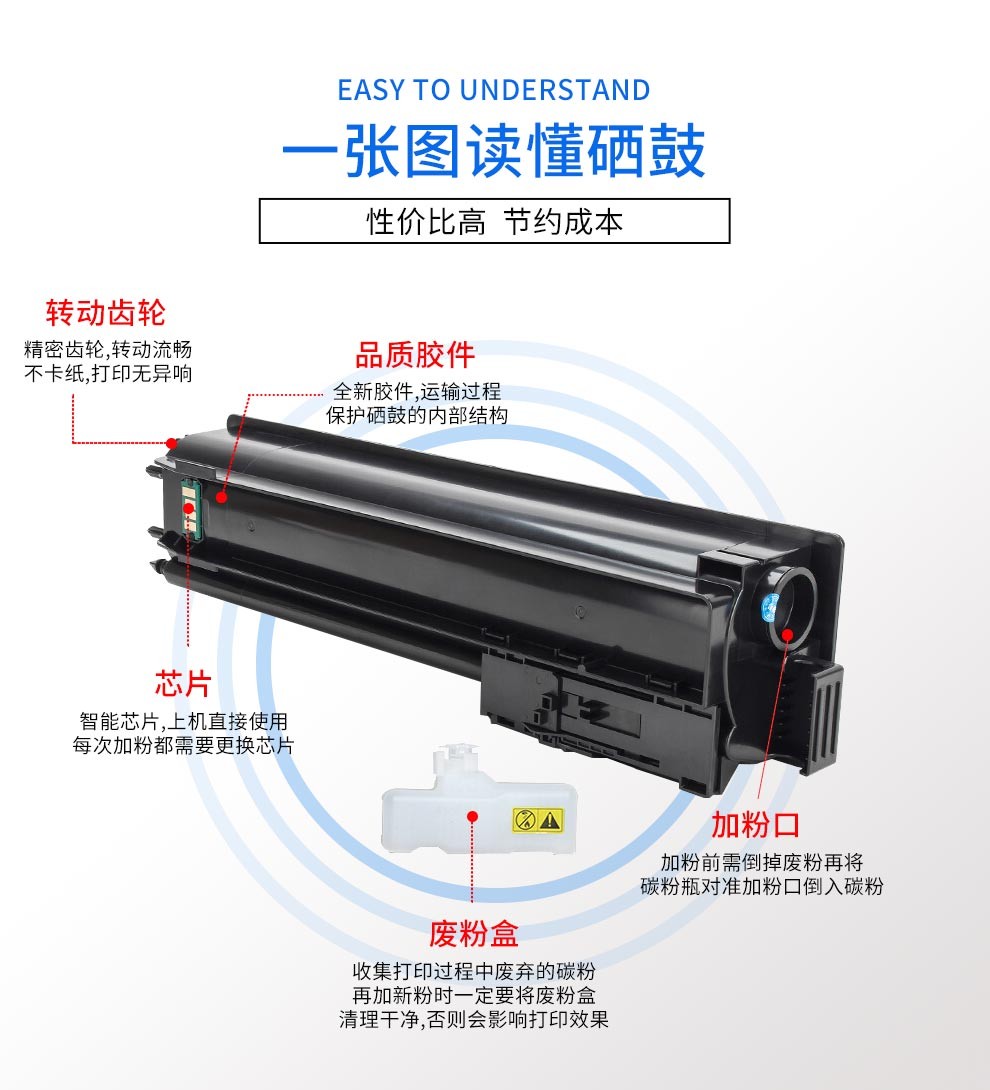 EASY TO UNDERSTAND

一张图读懂硒鼓

性价比高 节约成本

转动齿轮
精密齿轮,转动流畅
不卡纸,打印无异响

品质胶件
全新胶件,运输过程
保护硒鼓的内部结构

芯片
智能芯片,上机直接使用
每次加粉都需要更换芯片

加粉口
加粉前需倒掉废粉再将
碳粉瓶对准加粉口倒入碳粉

废粉盒
收集打印过程中废弃的碳粉
再加新粉时一定要将废粉盒
清理干净,否则会影响打印效果