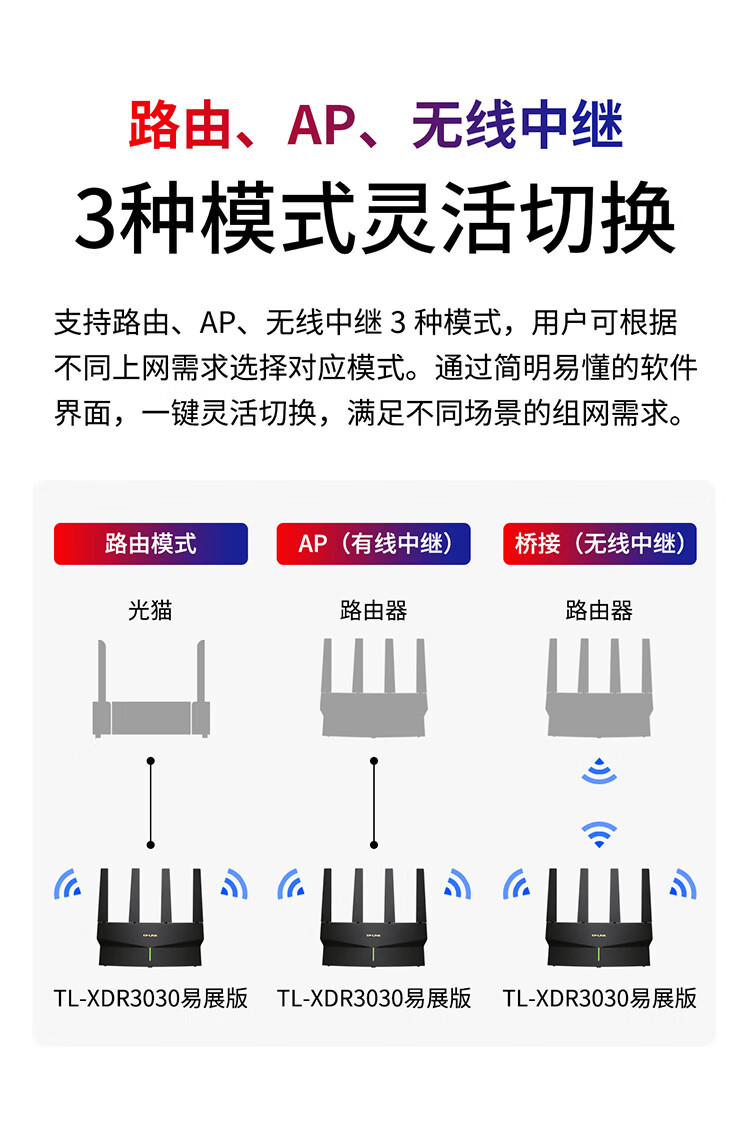 路由、AP、无线中继

3种模式灵活切换

支持路由、AP、无线中继 3 种模式，用户可根据不同上网需求选择对应模式。通过简明易懂的软件界面，一键灵活切换，满足不同场景的组网需求。

路由模式

光猫

TL-XDR3030易展版

AP（有线中继）

路由器

TL-XDR3030易展版

桥接（无线中继）

路由器

TL-XDR3030易展版