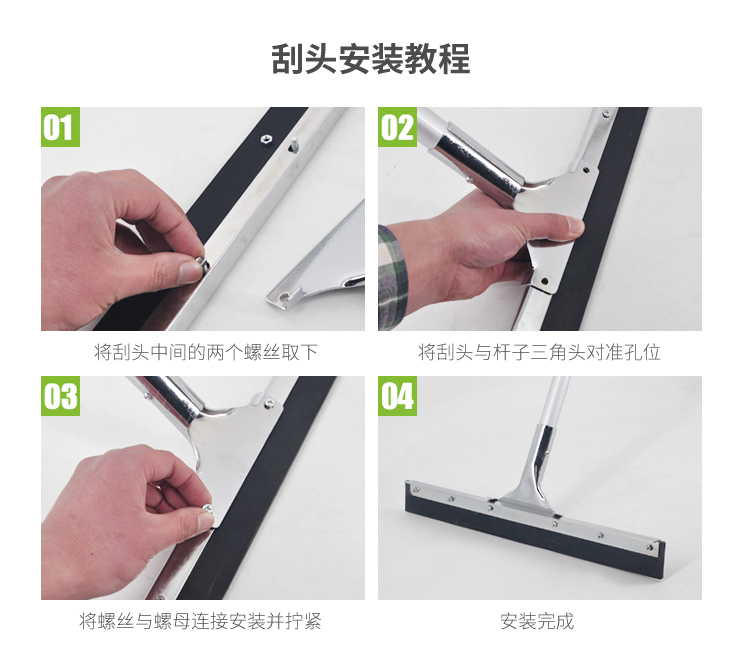 刮头安装教程

01

将刮头中间的两个螺丝取下

02

将刮头与杆子三角头对准孔位

03

将螺丝与螺母连接安装并拧紧

04

安装完成