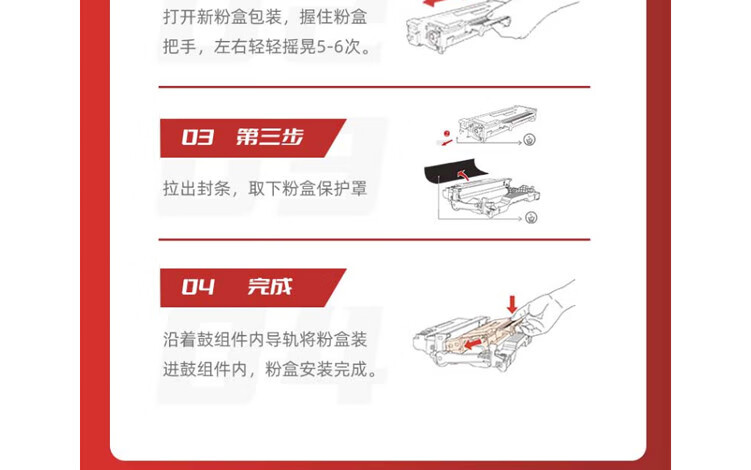 打开新粉盒包装，握住粉盒把手，左右轻轻摇晃5-6次。

03 第三步

拉出封条，取下粉盒保护罩

04 完成

沿着鼓组件内导轨将粉盒装进鼓组件内，粉盒安装完成。