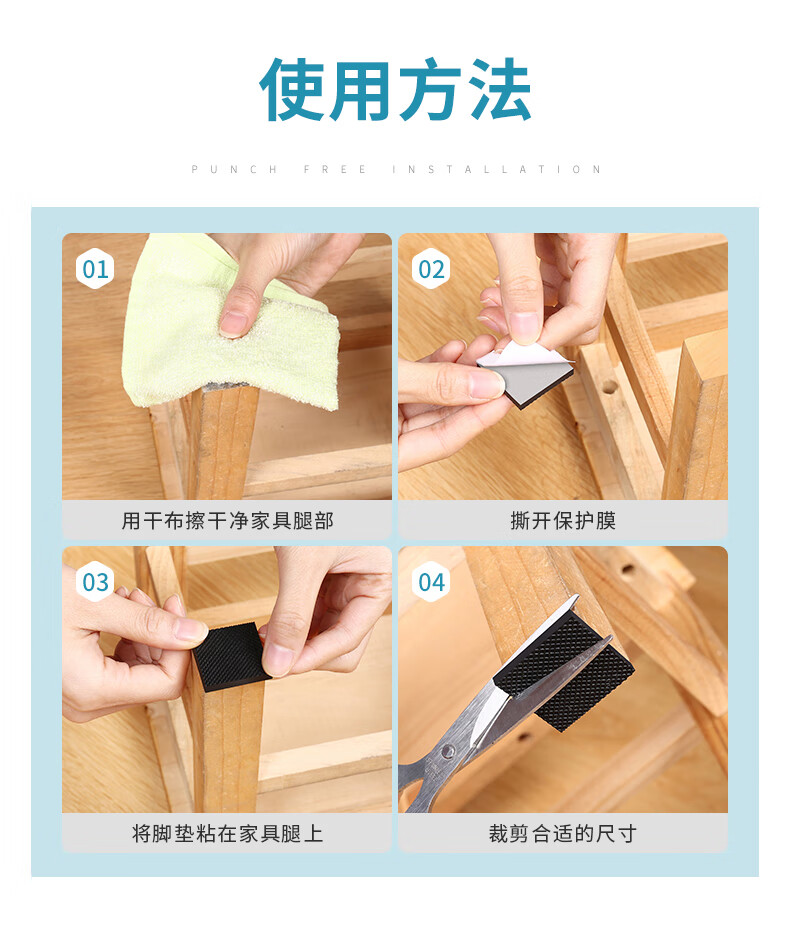 使用方法

PUNCH FREE INSTALLATION

01

用干布擦干净家具腿部

02

撕开保护膜

03

将脚垫粘在家具腿上

04

裁剪合适的尺寸