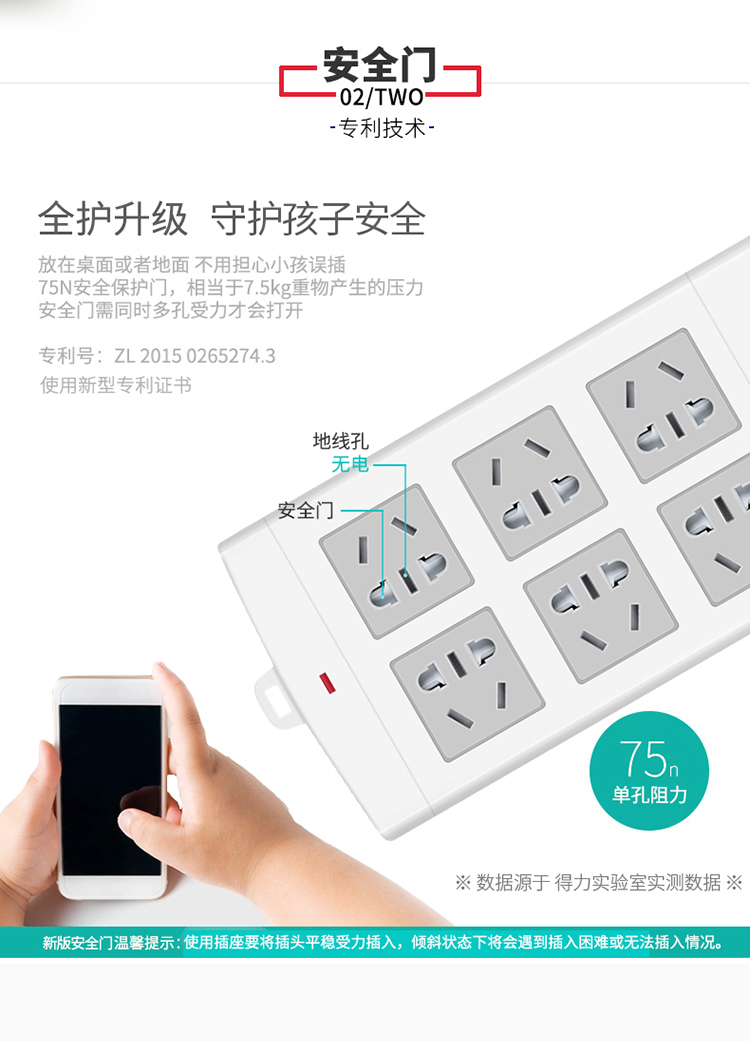 安全门
02/TWO
-专利技术-

全护升级 守护孩子安全

放在桌面或者地面 不用担心小孩误插
75N安全保护门，相当于7.5kg重物产生的压力
安全门需同时多孔受力才会打开

专利号：ZL 2015 0265274.3
使用新型专利证书

地线孔
无电
安全门

75n
单孔阻力

※ 数据源于 得力实验室实测数据 ※

新版安全门温馨提示：使用插座要将插头平稳受力插入，倾斜状态下将会遇到插入困难或无法插入情况。