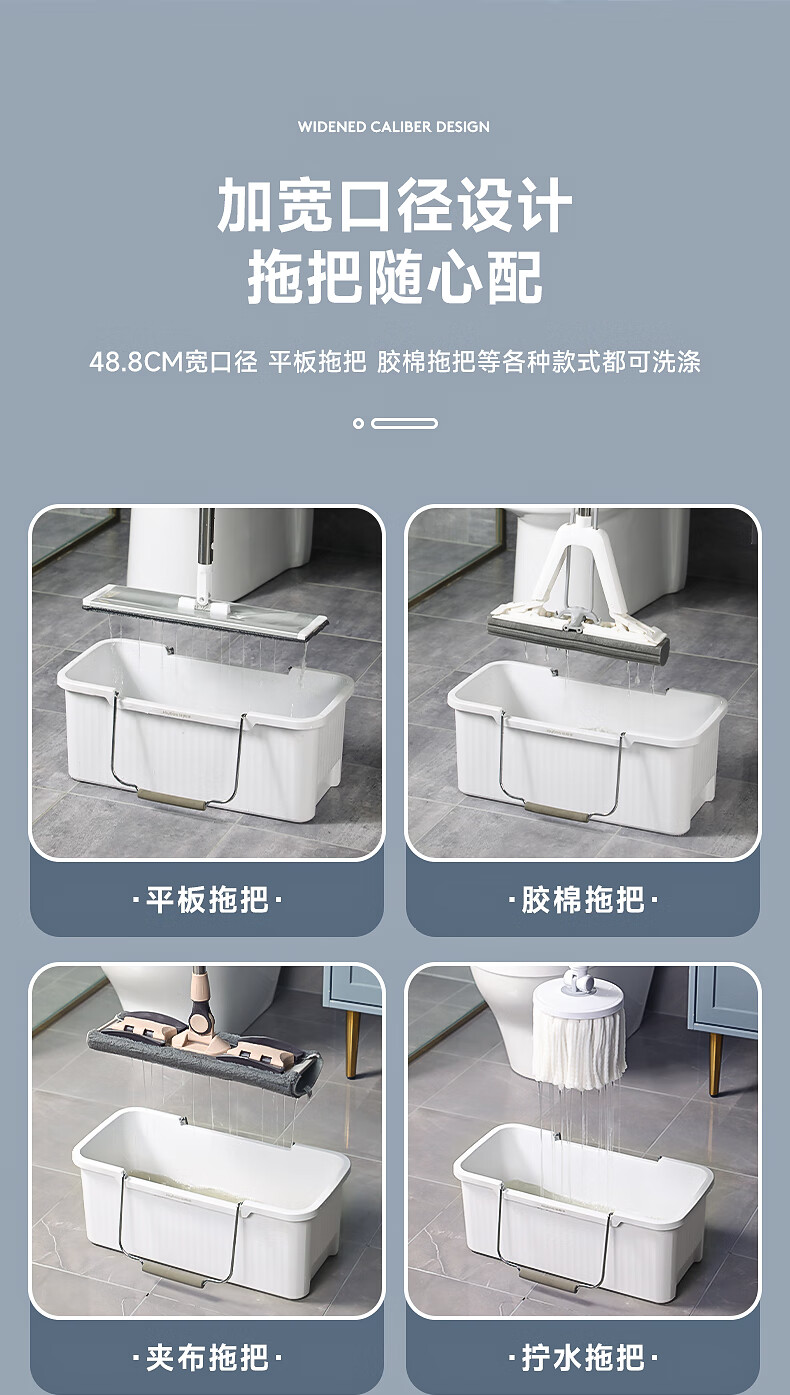 WIDENED CALIBER DESIGN

加宽口径设计
拖把随心配

48.8CM宽口径 平板拖把 胶棉拖把等各种款式都可洗涤

·平板拖把·

·胶棉拖把·

·夹布拖把·

·拧水拖把·