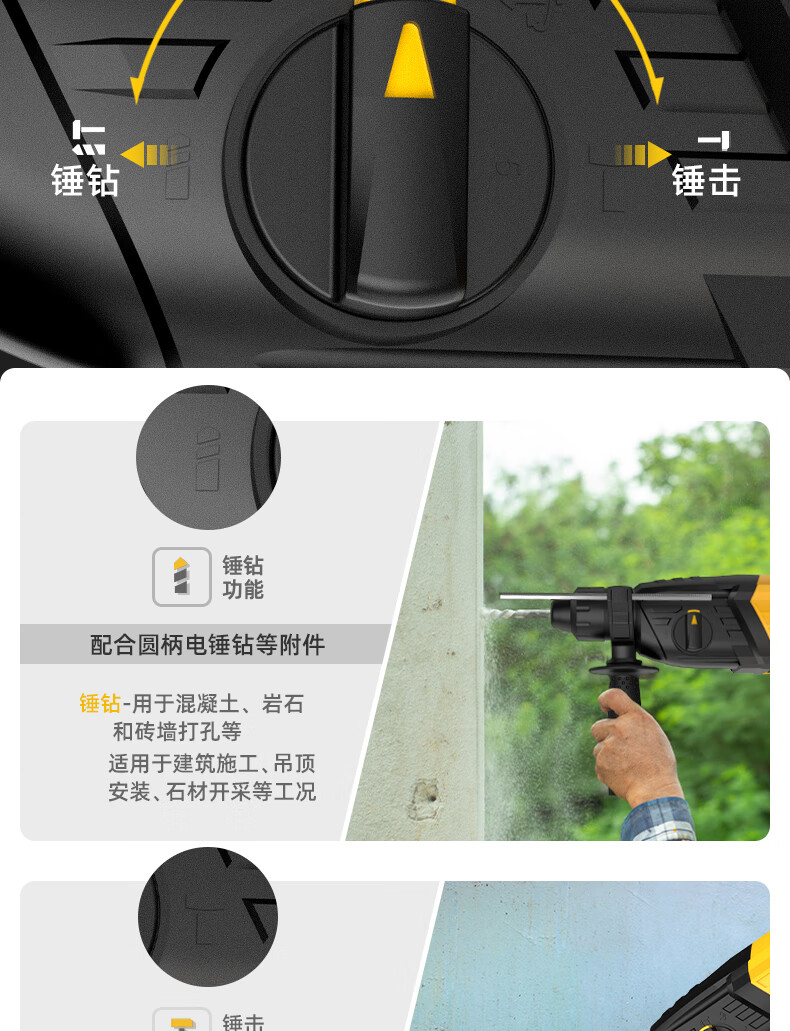 锤钻

锤击

锤钻
功能

配合圆柄电锤钻等附件

锤钻-用于混凝土、岩石和砖墙打孔等

适用于建筑施工、吊顶安装、石材开采等工况

锤击